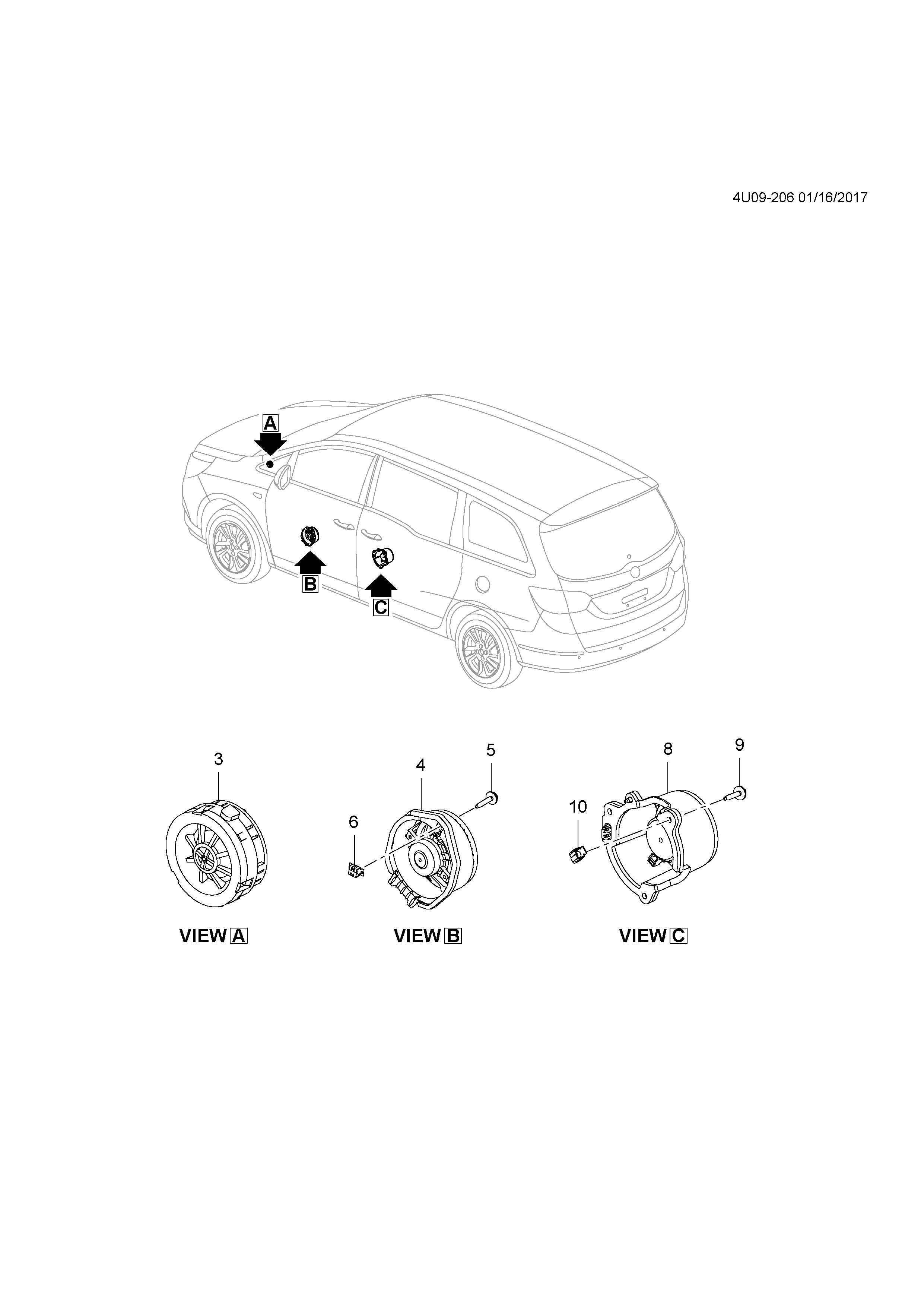 4U09-206 01/16/2017

A

B

C

3

4

5

6

8

9

10

VIEW A

VIEW B

VIEW C