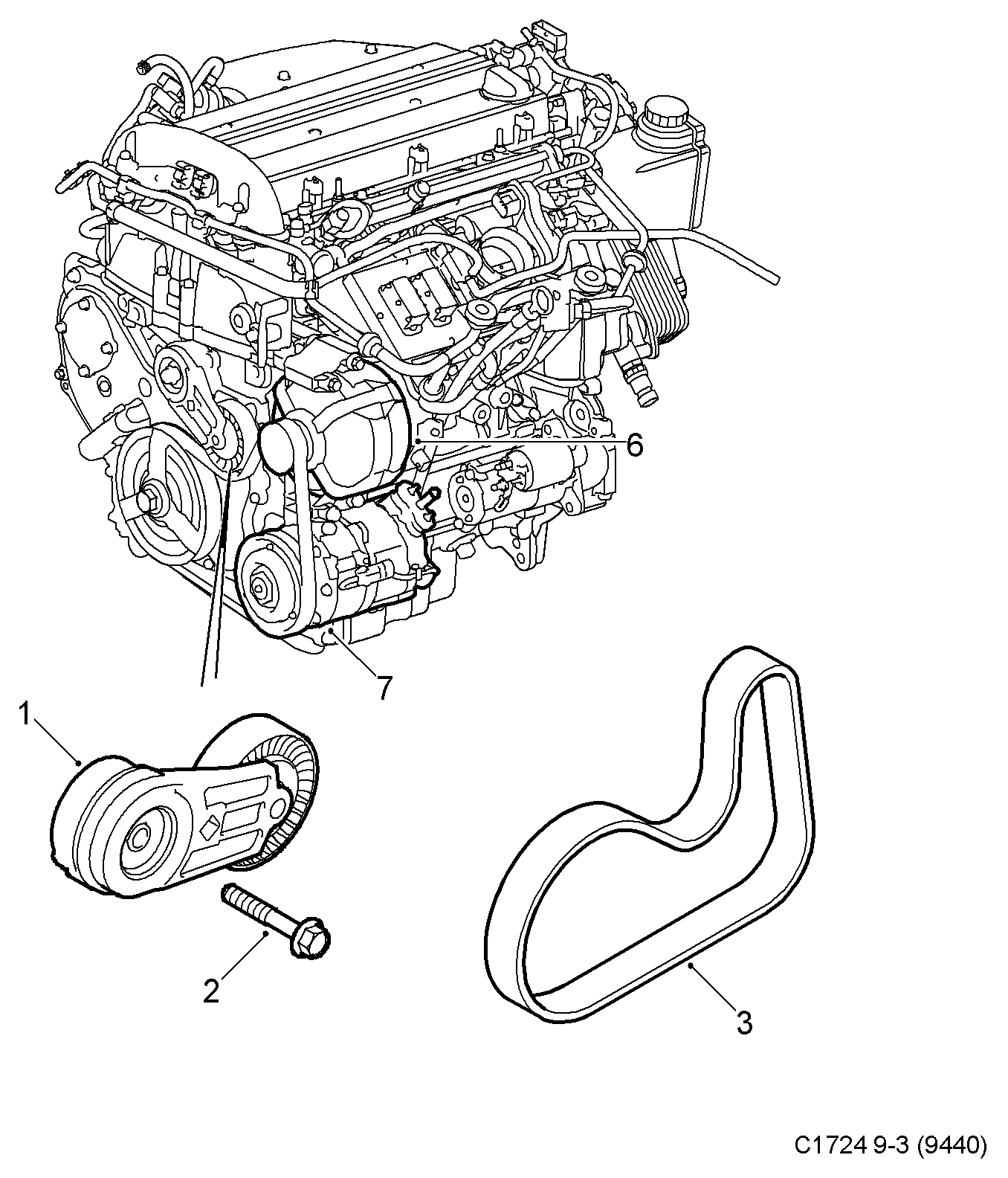 6
7
1
2
3
C1724 9-3 (9440)