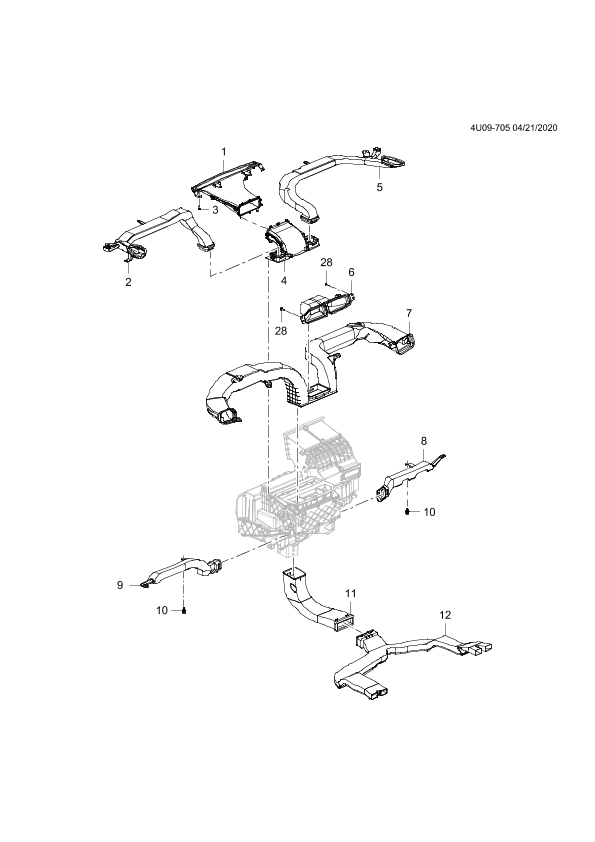 4U09-705 04/21/2020

1
5
3
2
4
28
6
28
7
8
10
9
10
11
12