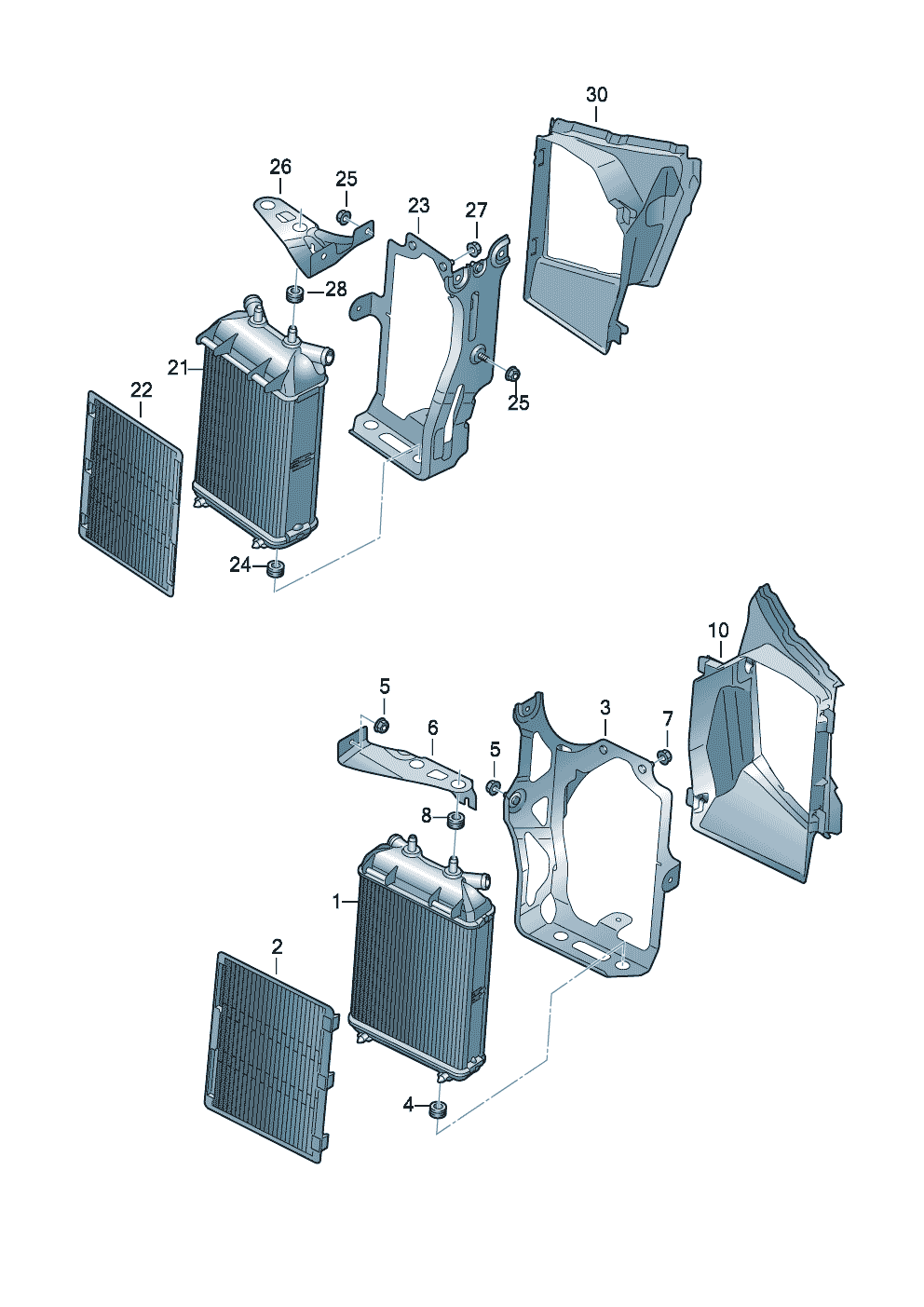 30
26
25
23
27
28
21
22
25
24
10
5
6
3
7
5
8
1
2
4