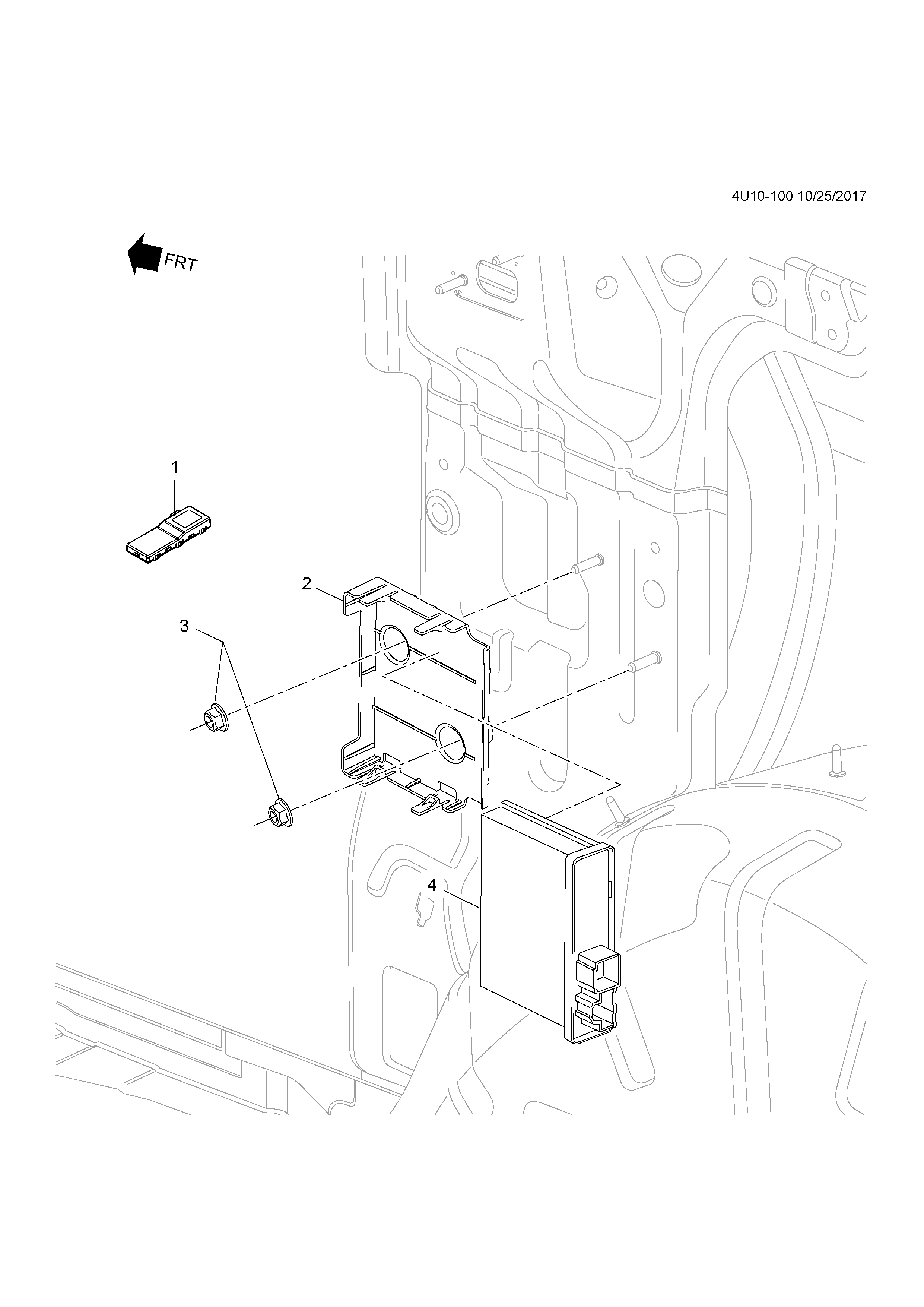 4U10-100 10/25/2017

FRT

1

2

3

4