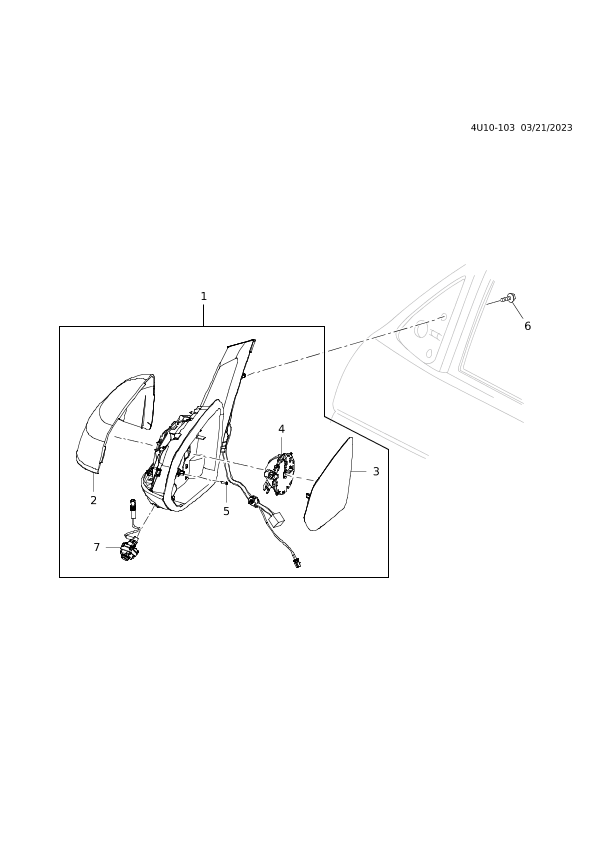 4U10-103 03/21/2023

1

6

4

3

2

5

7