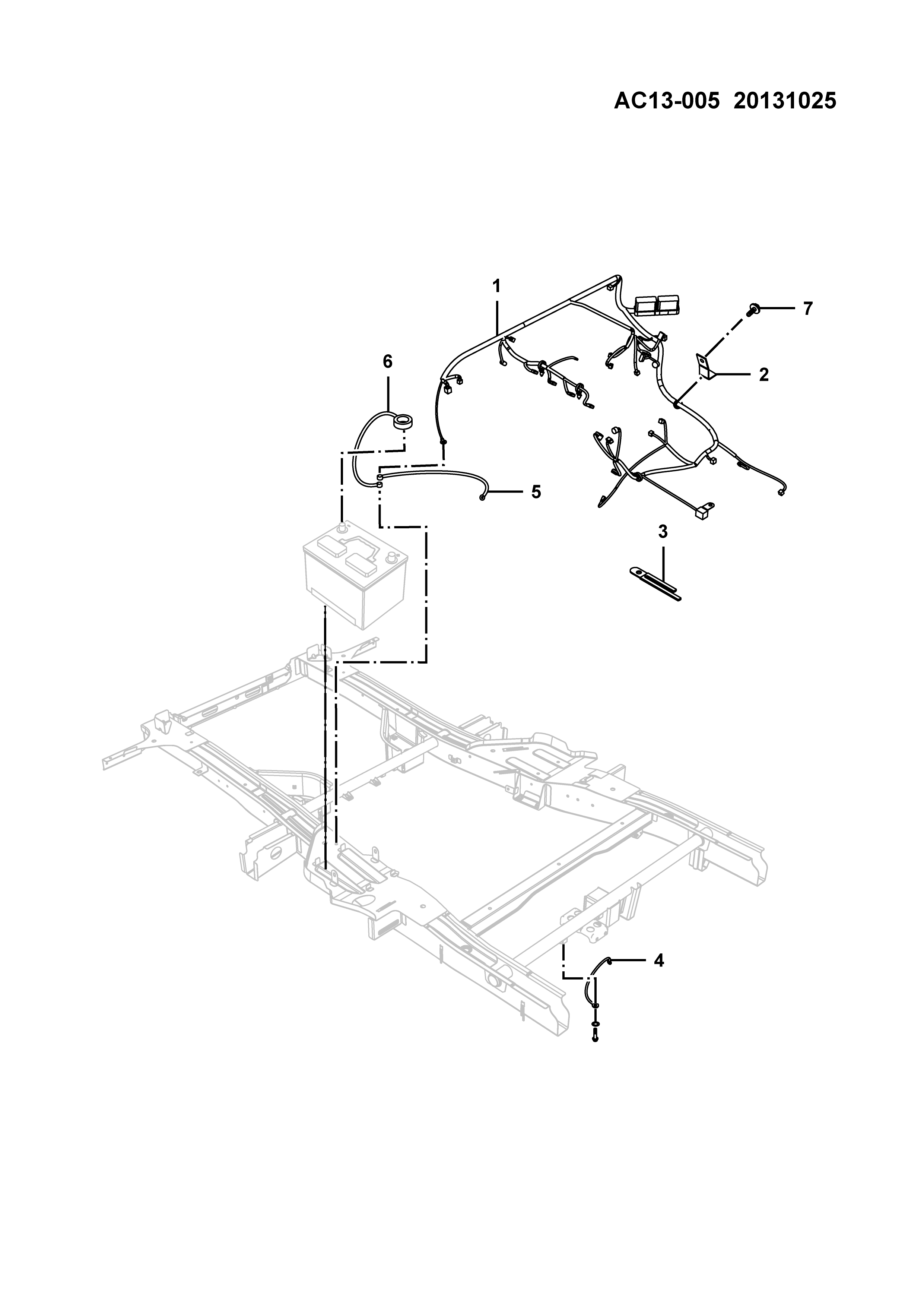 AC13-005 20131025

1

7

6

2

5

3

4