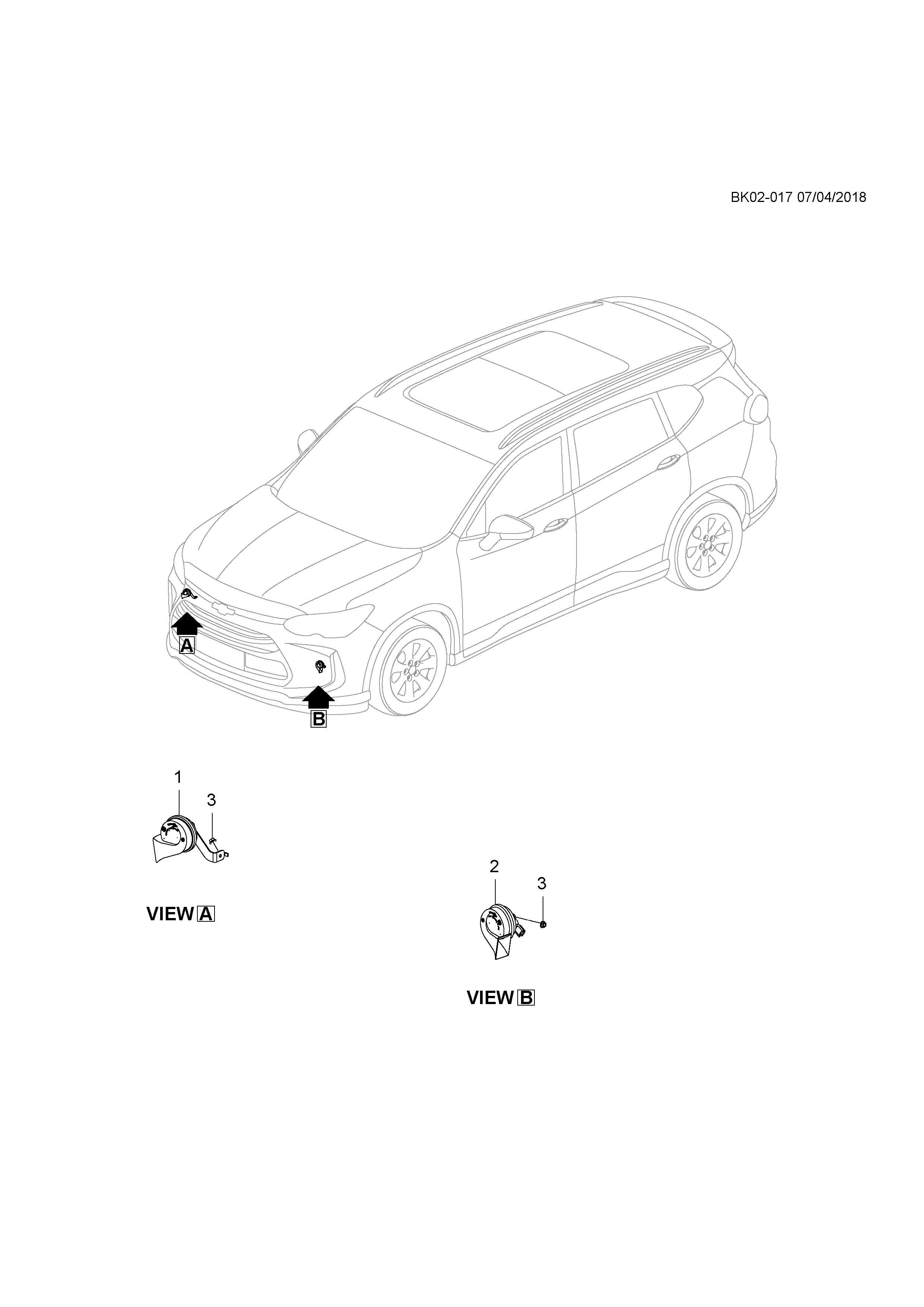 BK02-017 07/04/2018

A

B

1

3

VIEW A

2

3

VIEW B