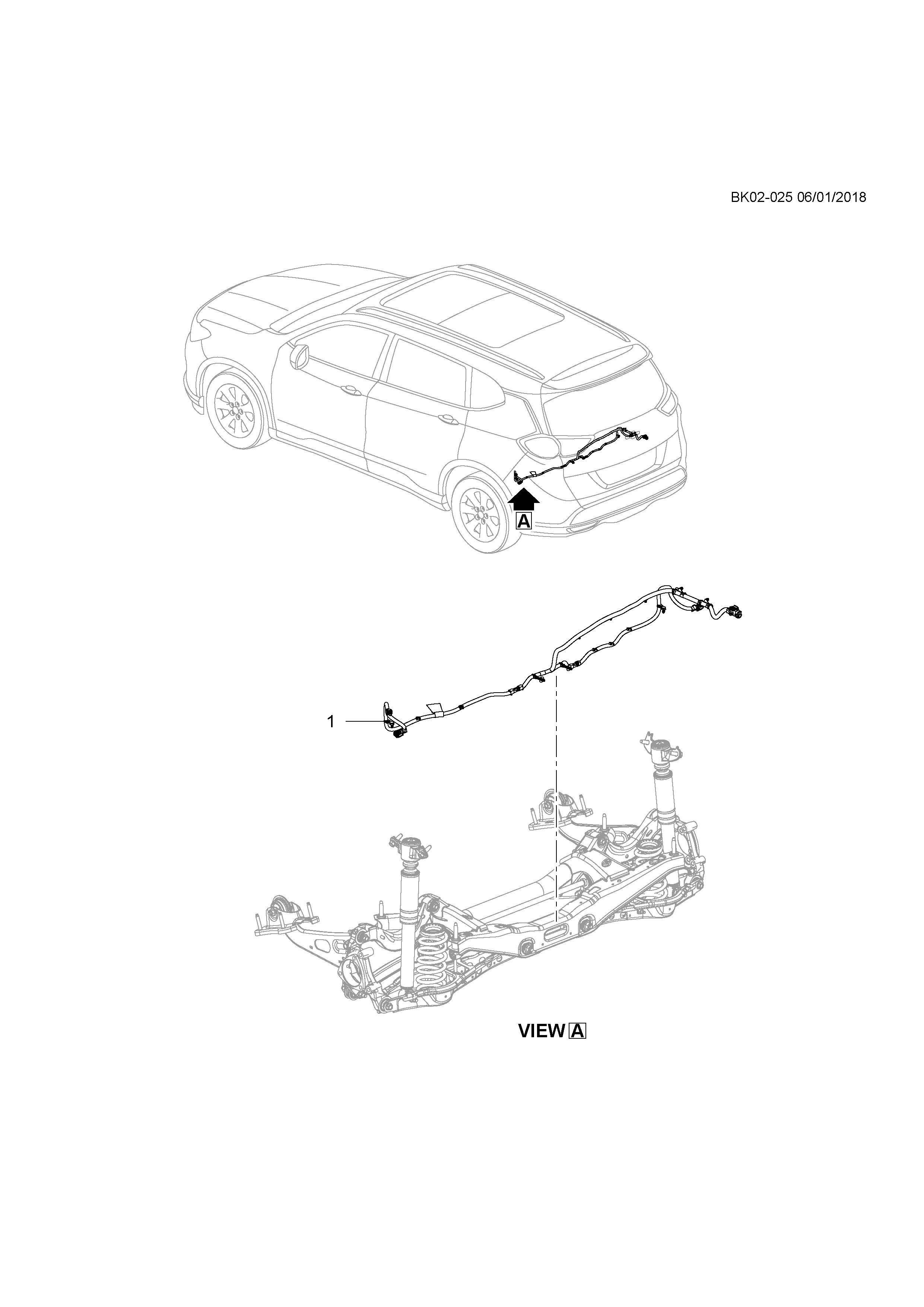 BK02-025 06/01/2018

A

1

VIEW A