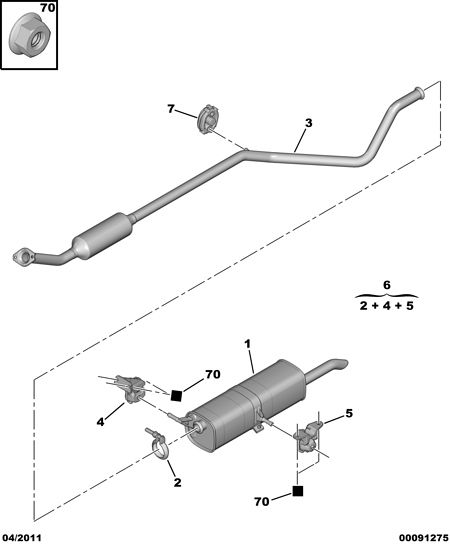 70

7

3

6
2 + 4 + 5

1

70

4

5

2

70

04/2011

00091275