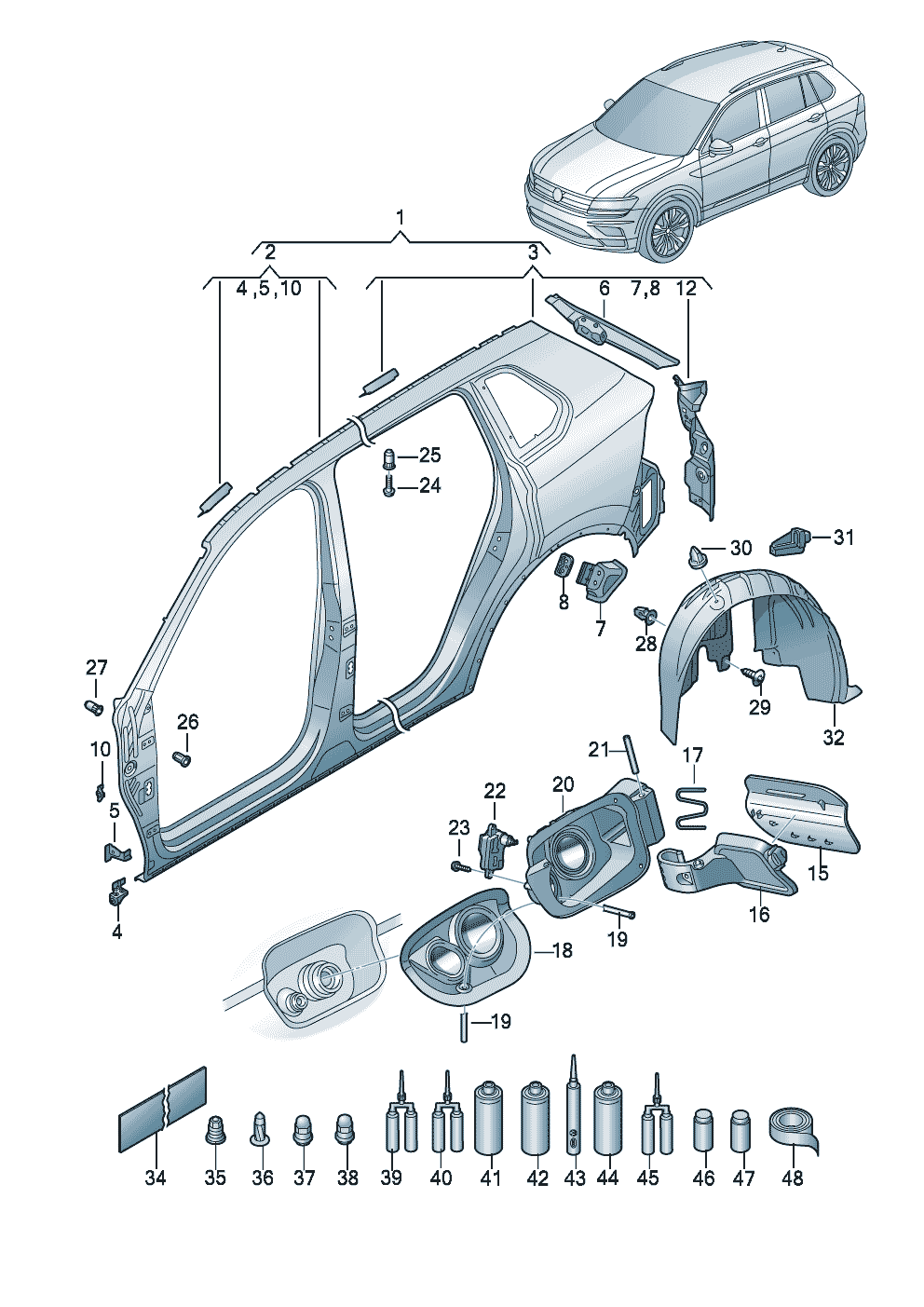 1
2
3
4 ,5 ,10
6
7,8
12
25
24
30
31
8
7
28
29
32
27
26
10
5
4
21
17
22
20
23
15
16
19
18
19
34
35
36
37
38
39
40
41
42
43
44
45
46
47
48