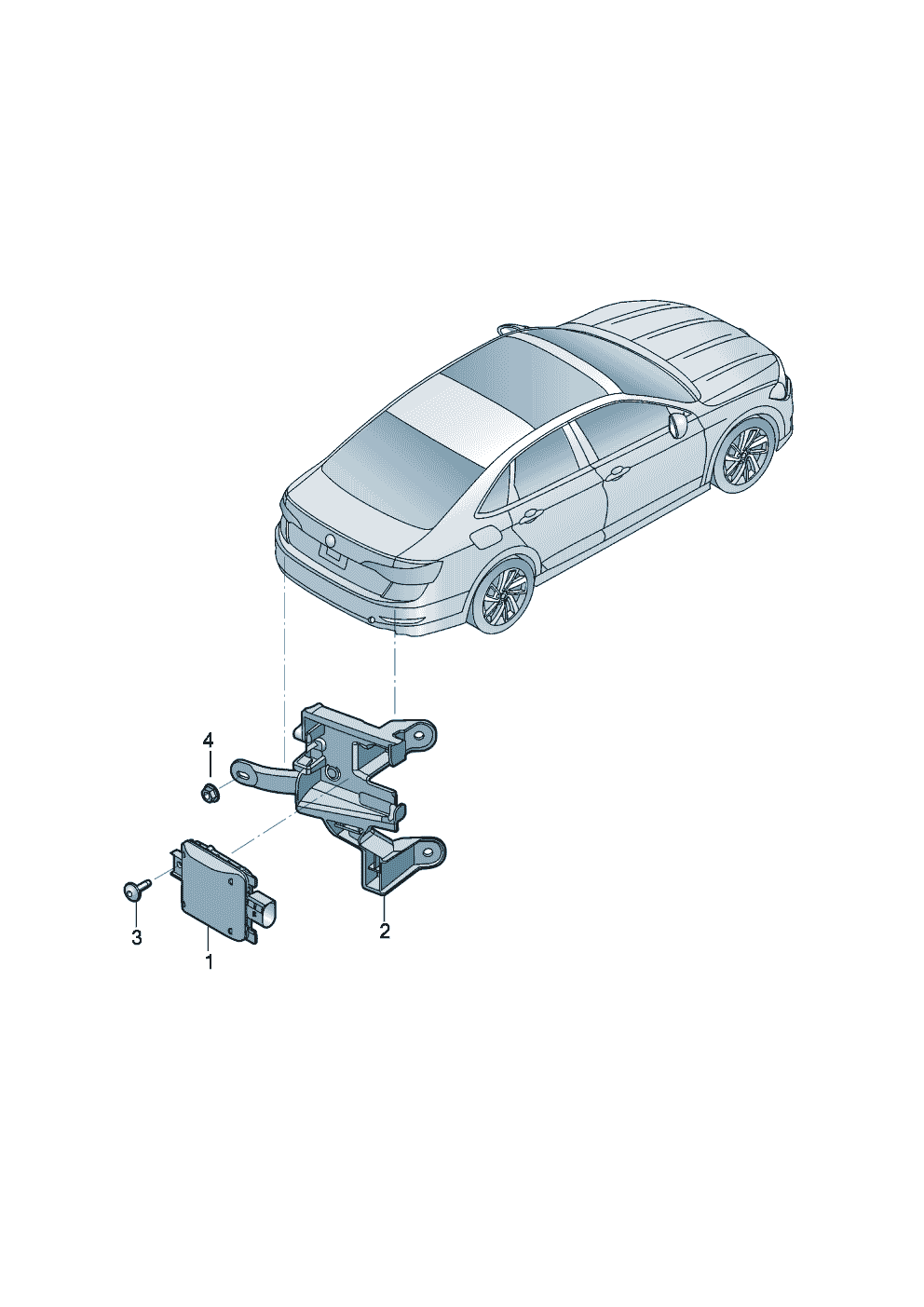 4

3

1

2