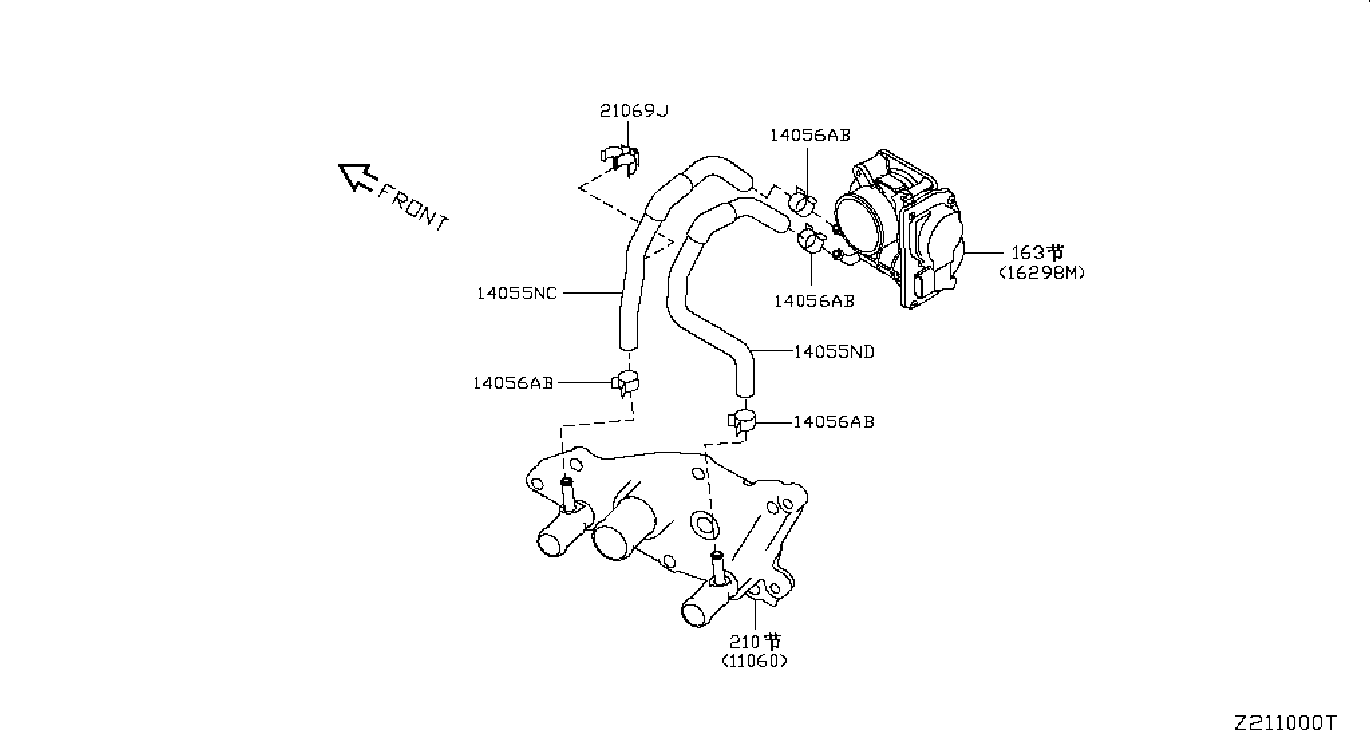 21069J

FRONT

14056AB

163节
(16298M)

14056AB

14055NC

14055ND

14056AB

14056AB

210节
(11060)

Z211000T