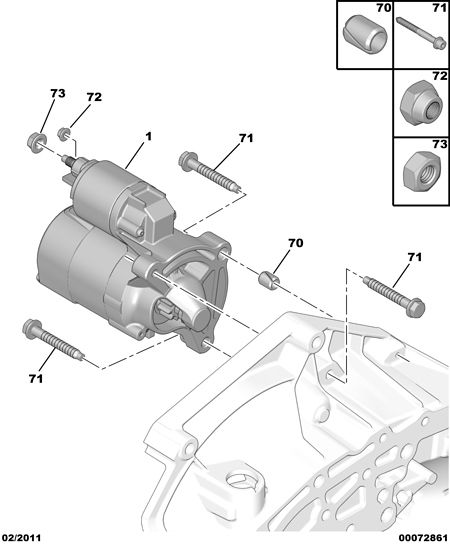 70
71
72
73
73
72
1
71
70
71
71
02/2011
00072861