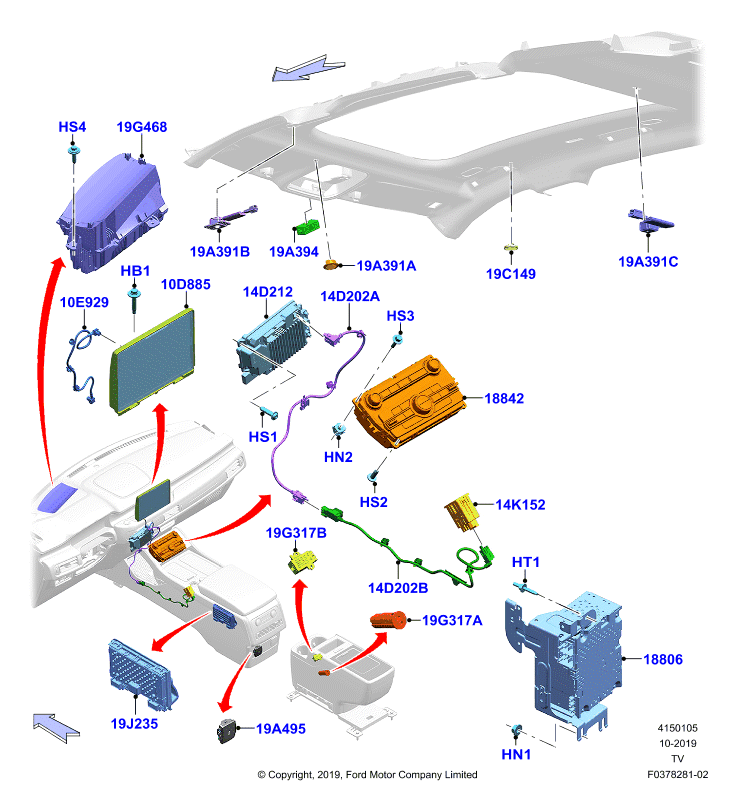 HS4
19G468
19A391B
19A394
19A391A
19C149
19A391C
HB1
10D885
10E929
14D212
14D202A
HS3
18842
HS1
HN2
HS2
14K152
19G317B
14D202B
HT1
19G317A
18806
19J235
19A495
HN1
4150105
10-2019
TV
© Copyright, 2019, Ford Motor Company Limited
F0378281-02