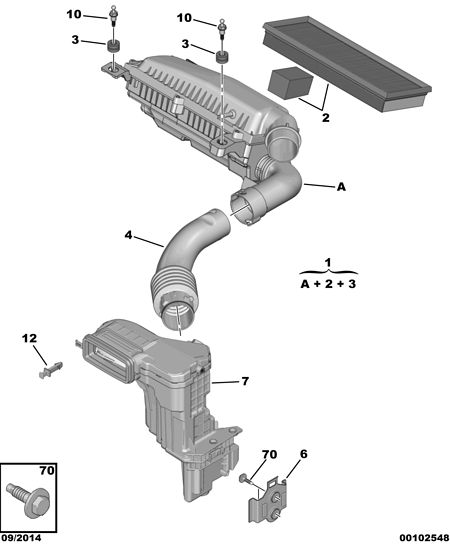 10
3
10
3
2
A
4
1
A + 2 + 3
12
7
70
6
70
09/2014
00102548