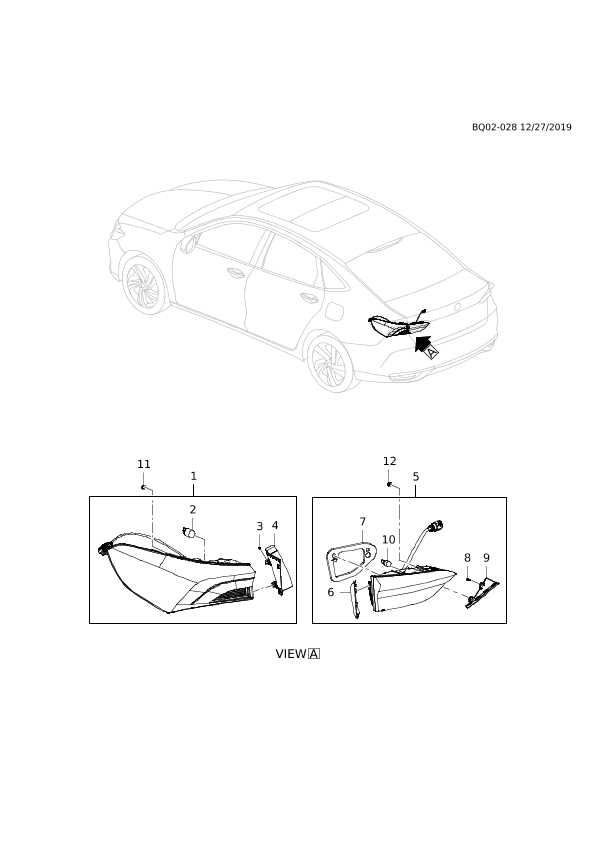 BQ02-028 12/27/2019

A

11
1
2
3
4

12
5
7
10
8
9
6

VIEW A