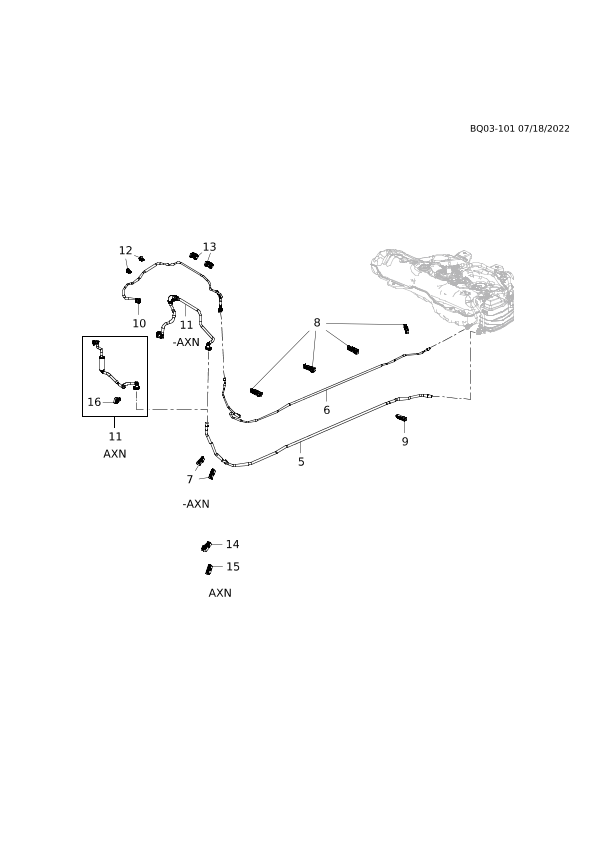 BQ03-101 07/18/2022

12
13
10
11
-AXN
8
16
11
AXN
6
9
5
7
-AXN
14
15
AXN