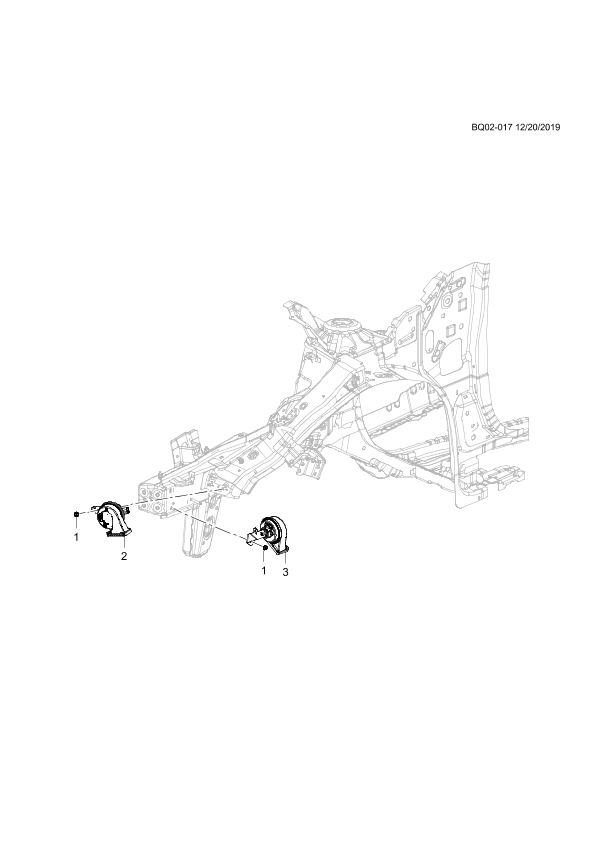 BQ02-017 12/20/2019

1

2

1

3