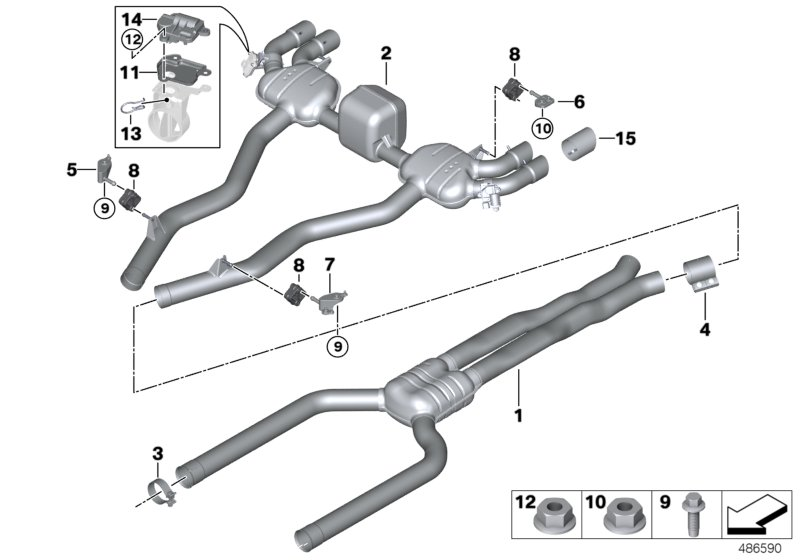 14
12
11
13
2
8
6
10
15
5
8
9
8
7
9
4
1
3
12
10
9
486590