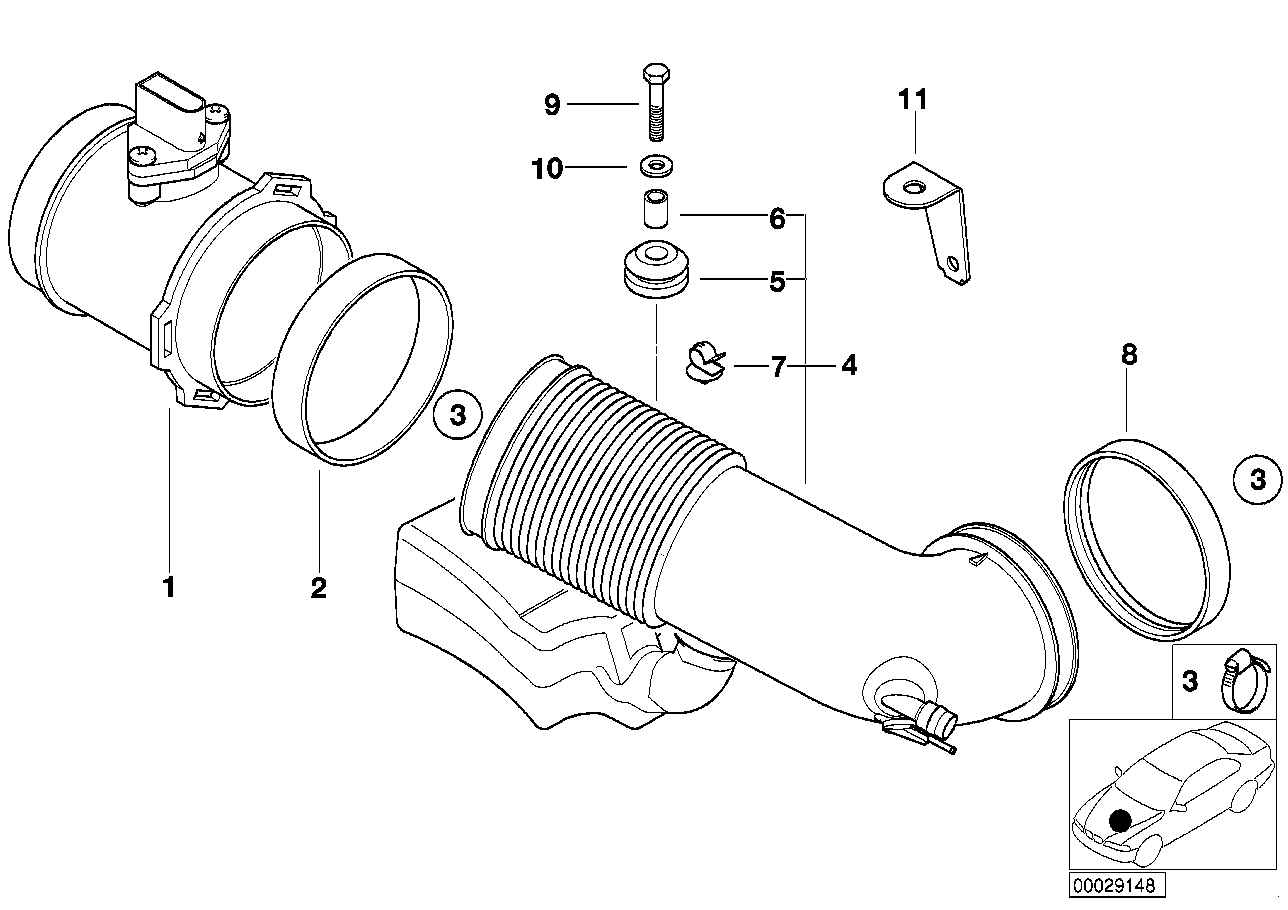 9
10
11
6
5
7
4
8
3
3
1
2
3
00029148