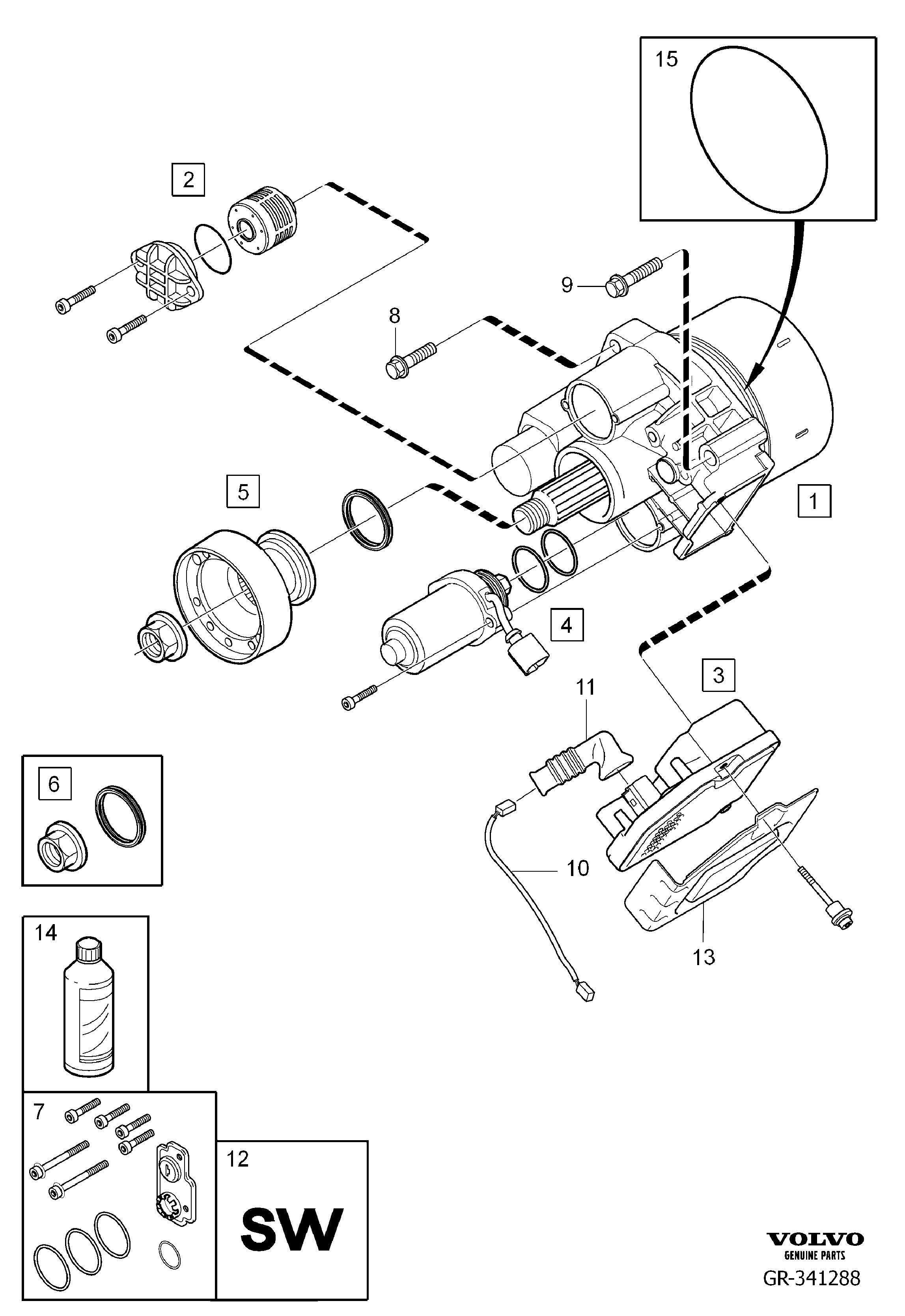 15
2
9
8
5
1
4
3
11
6
10
13
14
7
12
SW
VOLVO
GENUINE PARTS
GR-341288