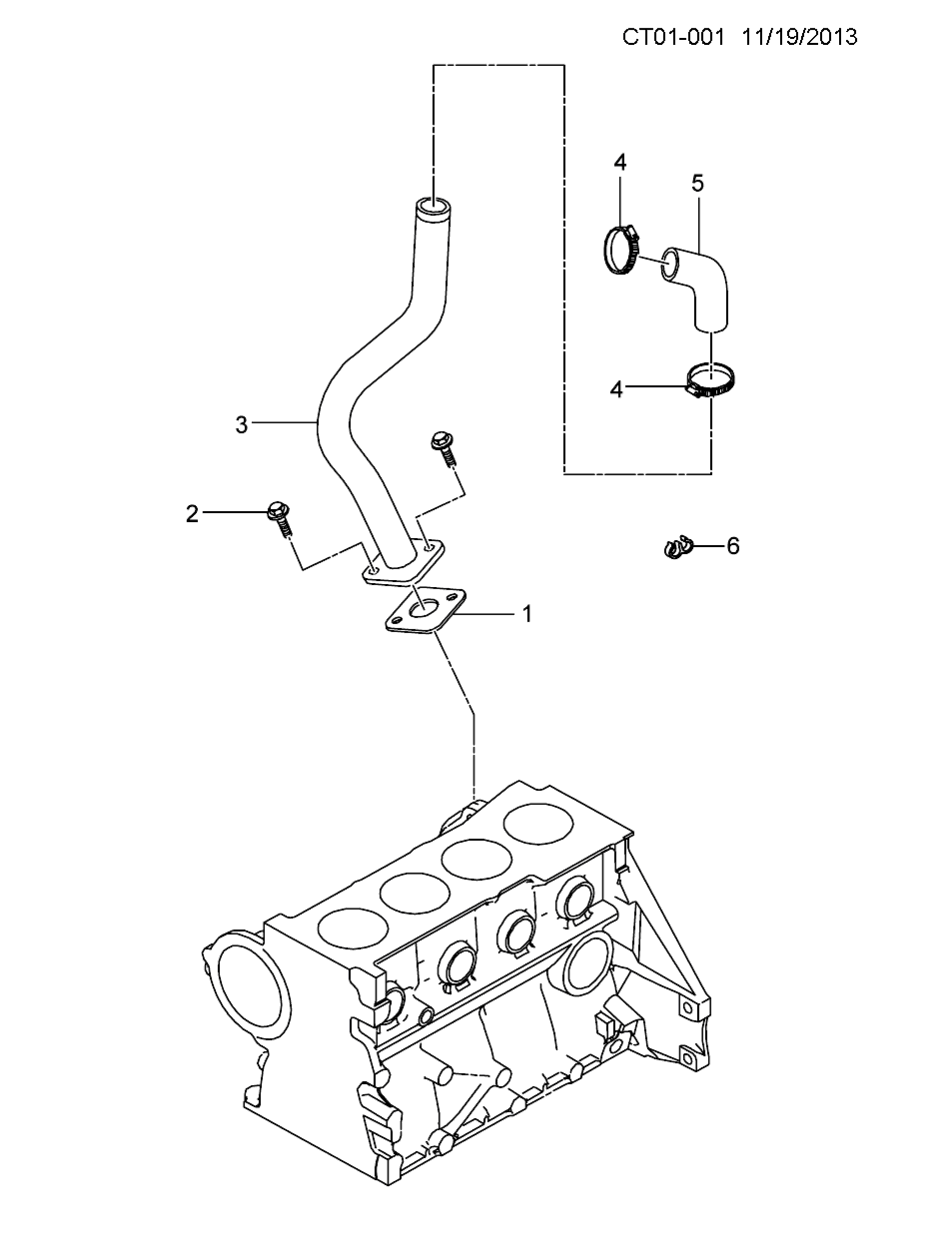 CT01-001 11/19/2013

4
5
4
3
2
6
1