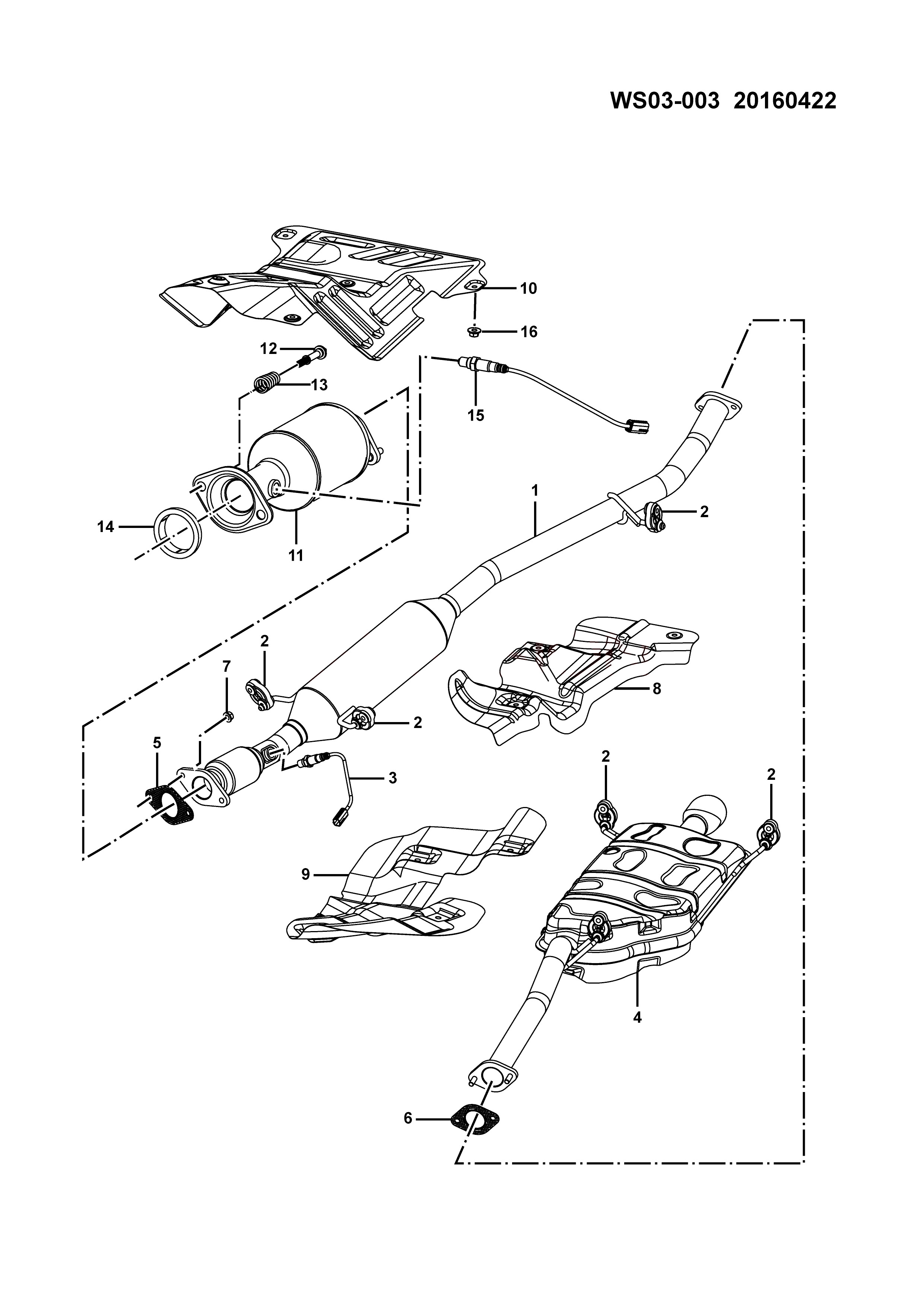 WS03-003 20160422

10
16
12
13
15
14
11
1
2
2
7
2
8
5
3
2
2
9
4
6