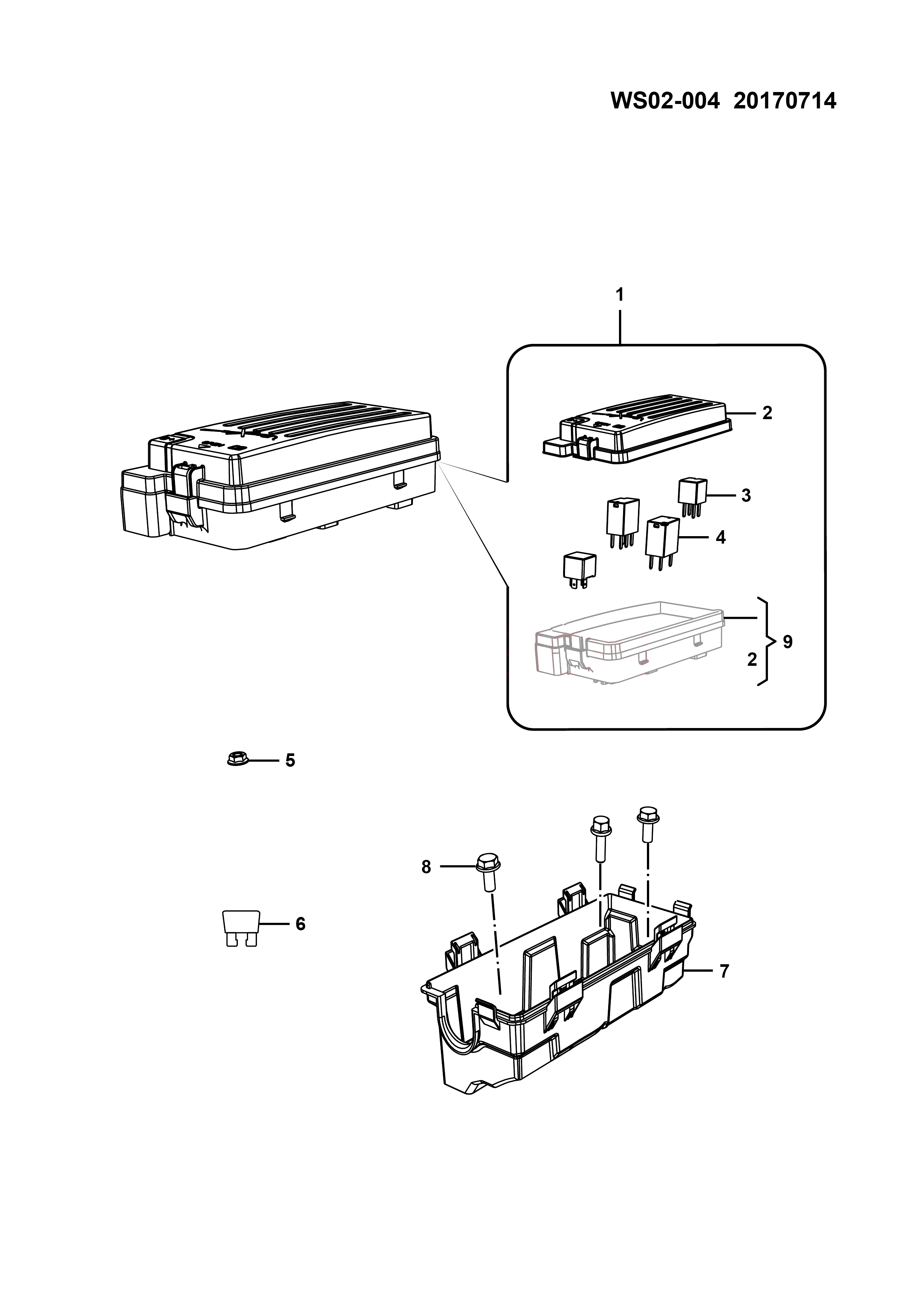 WS02-004 20170714

1

2

3

4

9

2

5

8

6

7