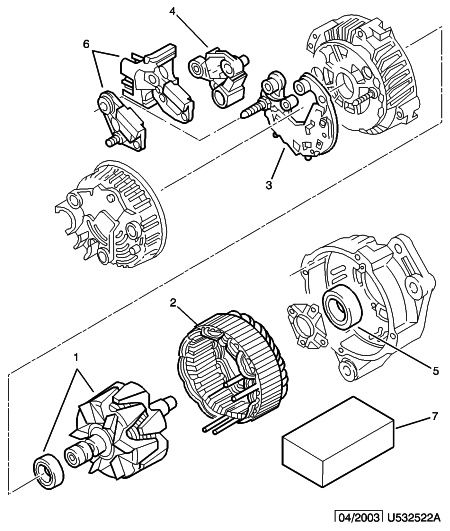 4
6
3
2
5
1
7
04/2003 U532522A