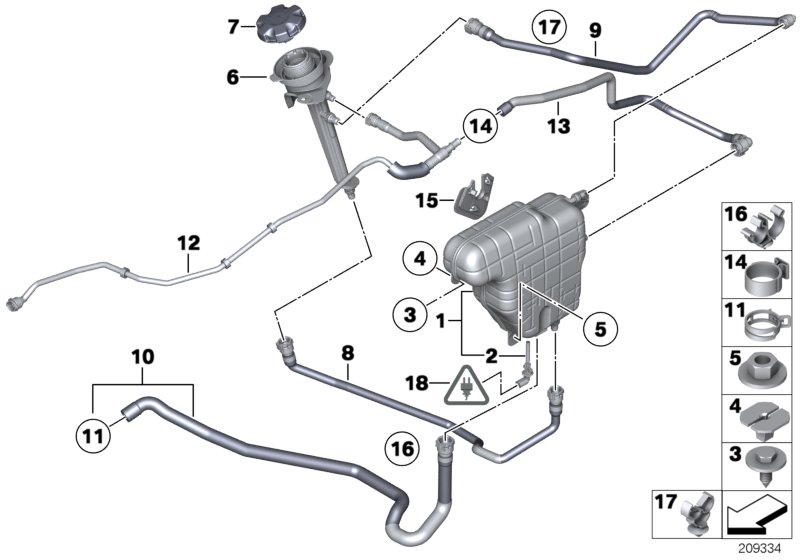 7
6
17
9
14
13
15
12
4
3
1
5
2
18
8
10
11
16
16
14
11
5
4
3
17
209334