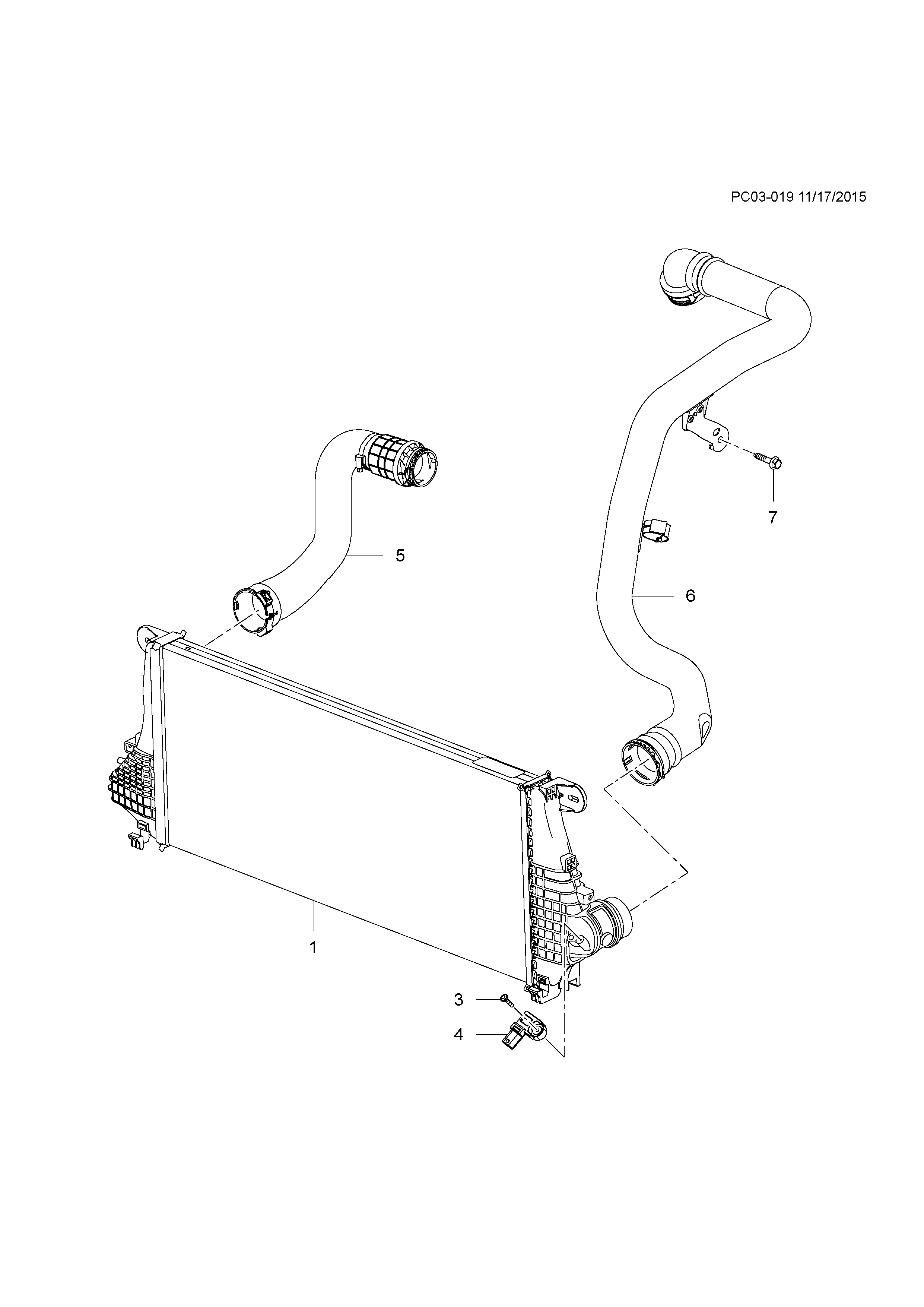 PC03-019 11/17/2015

7

5

6

1

3

4