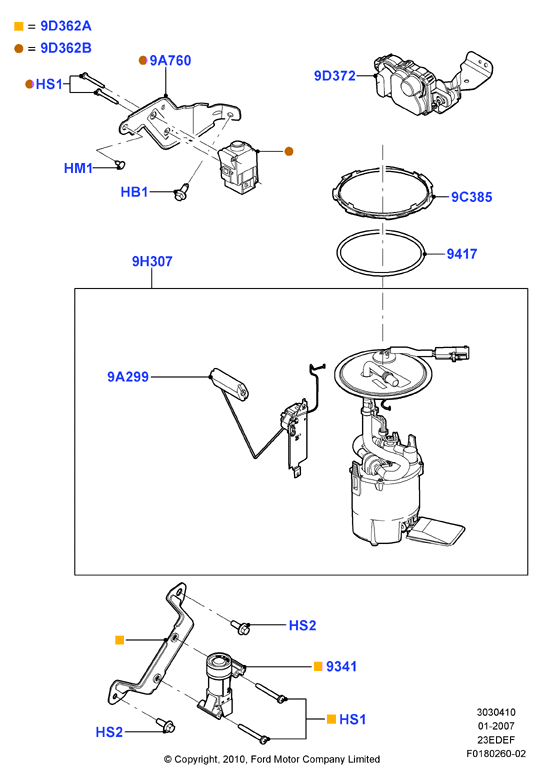 = 9D362A
= 9D362B
9A760
HS1
9D372
HM1
HB1
9C385
9417
9H307
9A299
HS2
9341
HS1
HS2
3030410
01-2007
23EDEF
F0180260-02
© Copyright, 2010, Ford Motor Company Limited