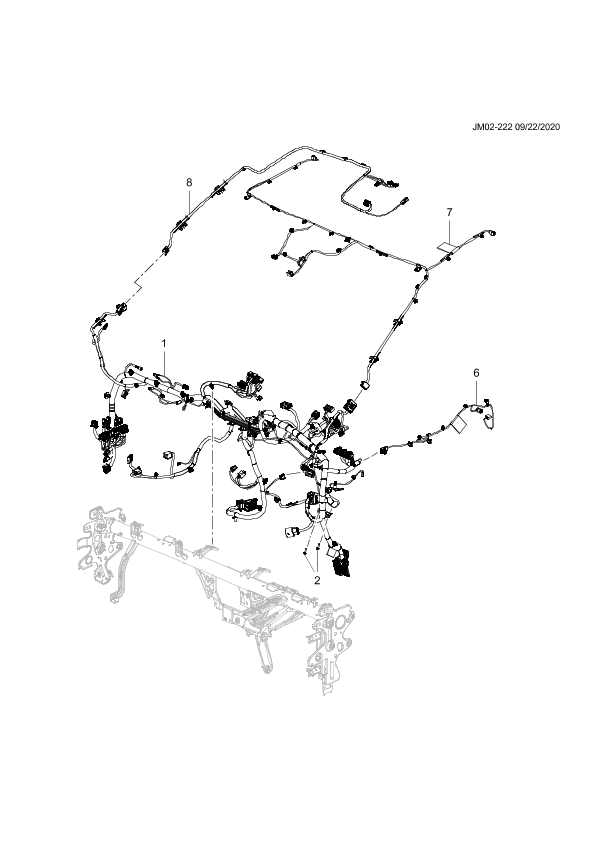 JM02-222 09/22/2020

8

7

1

6

2