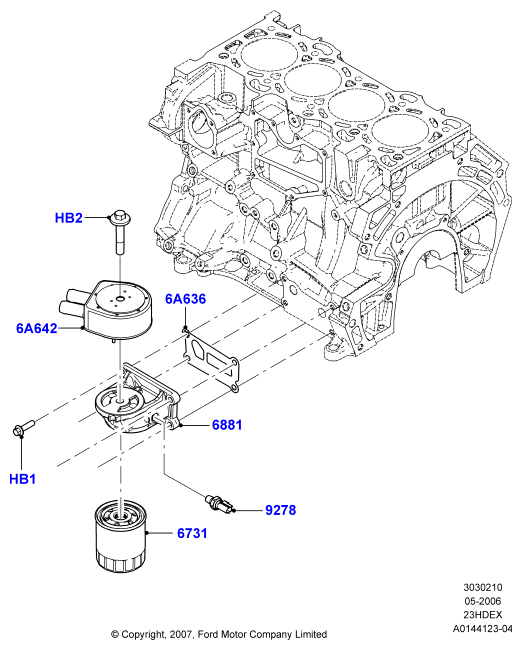 HB2
6A636
6A642
6881
HB1
9278
6731

3030210
05-2006
23HDEX
A0144123-04

© Copyright, 2007, Ford Motor Company Limited