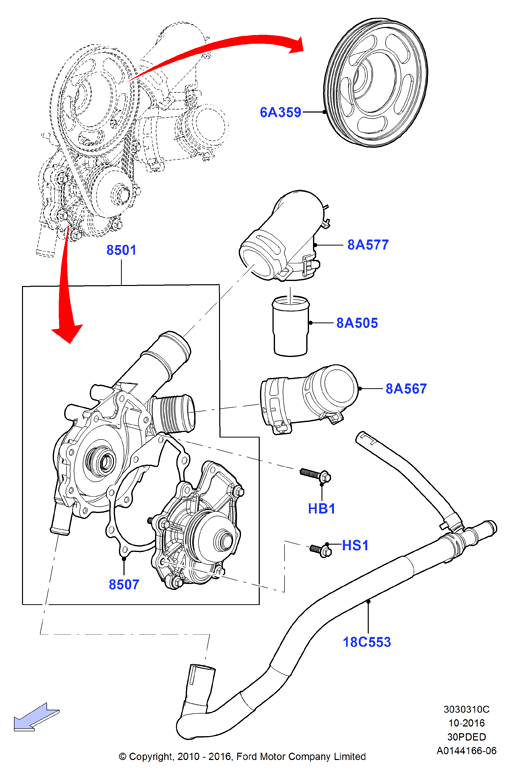 6A359

8501

8A577

8A505

8A567

HB1

HS1

8507

18C553

3030310C
10-2016
30PDED
A0144166-06

© Copyright, 2010 - 2016, Ford Motor Company Limited