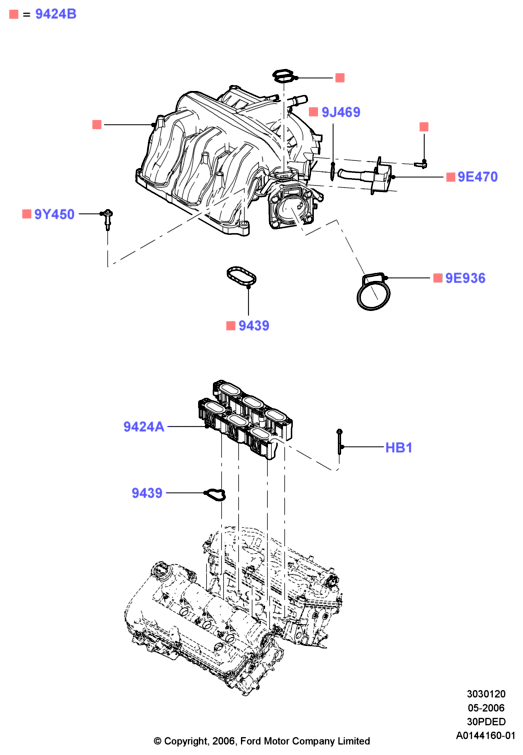 = 9424B

9J469

9E470

9Y450

9E936

9439

9424A

HB1

9439

3030120
05-2006
30PDED
A0144160-01

© Copyright, 2006, Ford Motor Company Limited