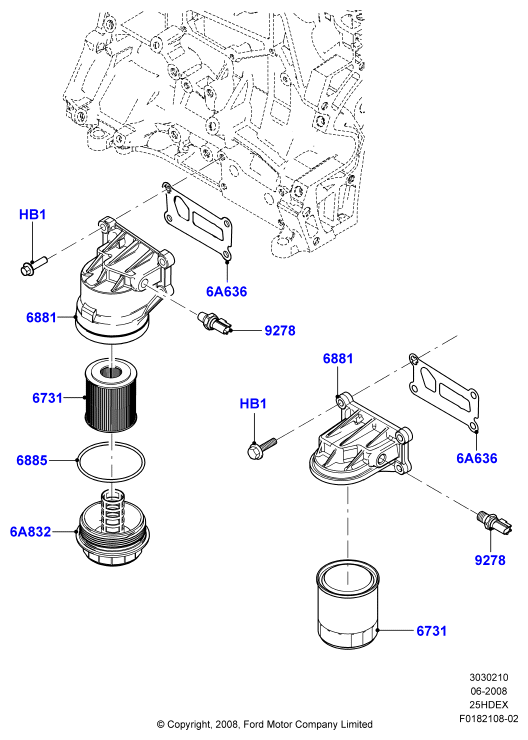 HB1
6A636
6881
9278
6731
6885
6A832
6881
HB1
6A636
9278
6731

3030210
06-2008
25HDEX
F0182108-02

© Copyright, 2008, Ford Motor Company Limited