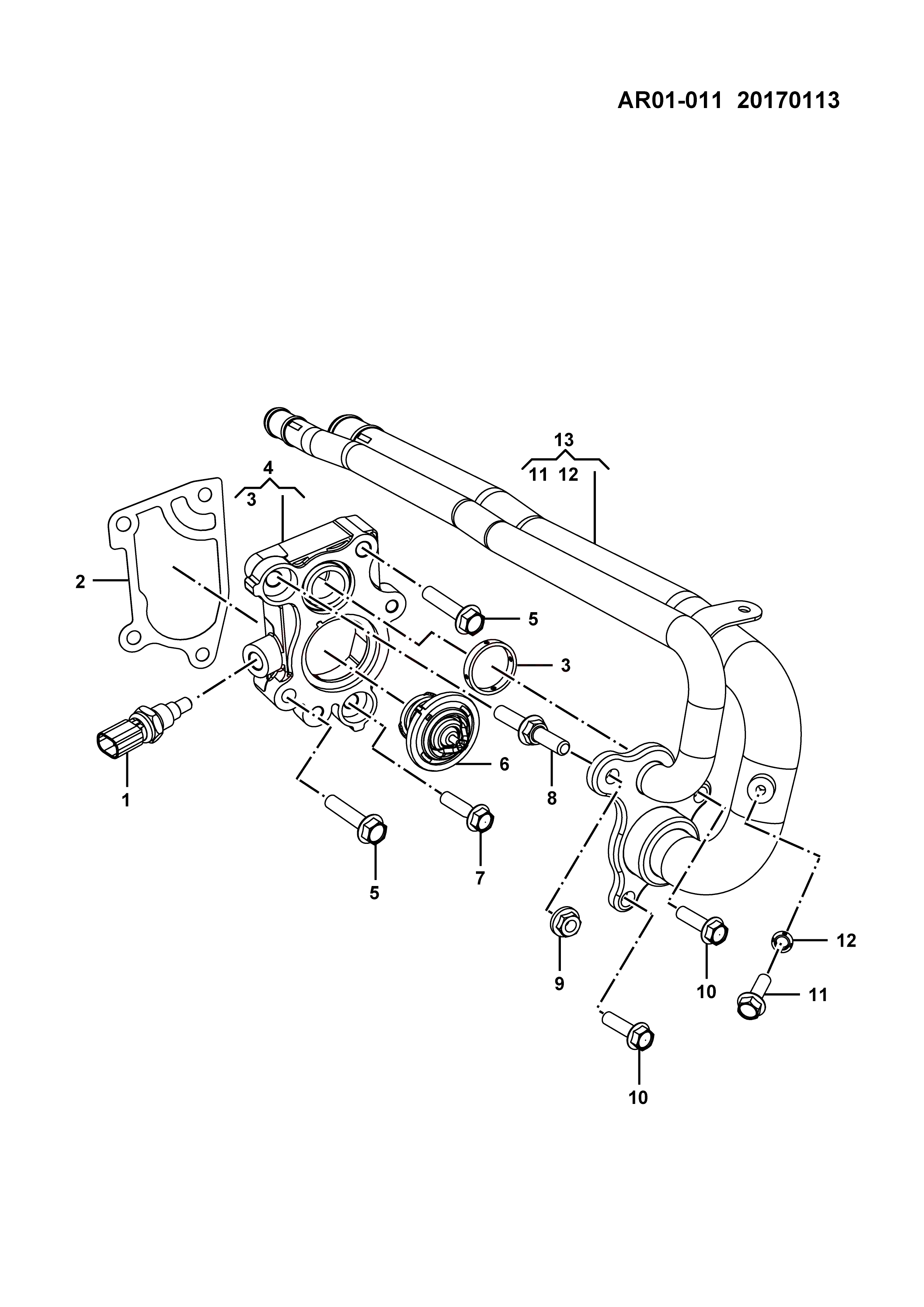 AR01-011 20170113

13
11 12
4
3
2
5
3
6
8
1
5
7
9
10
12
11
10