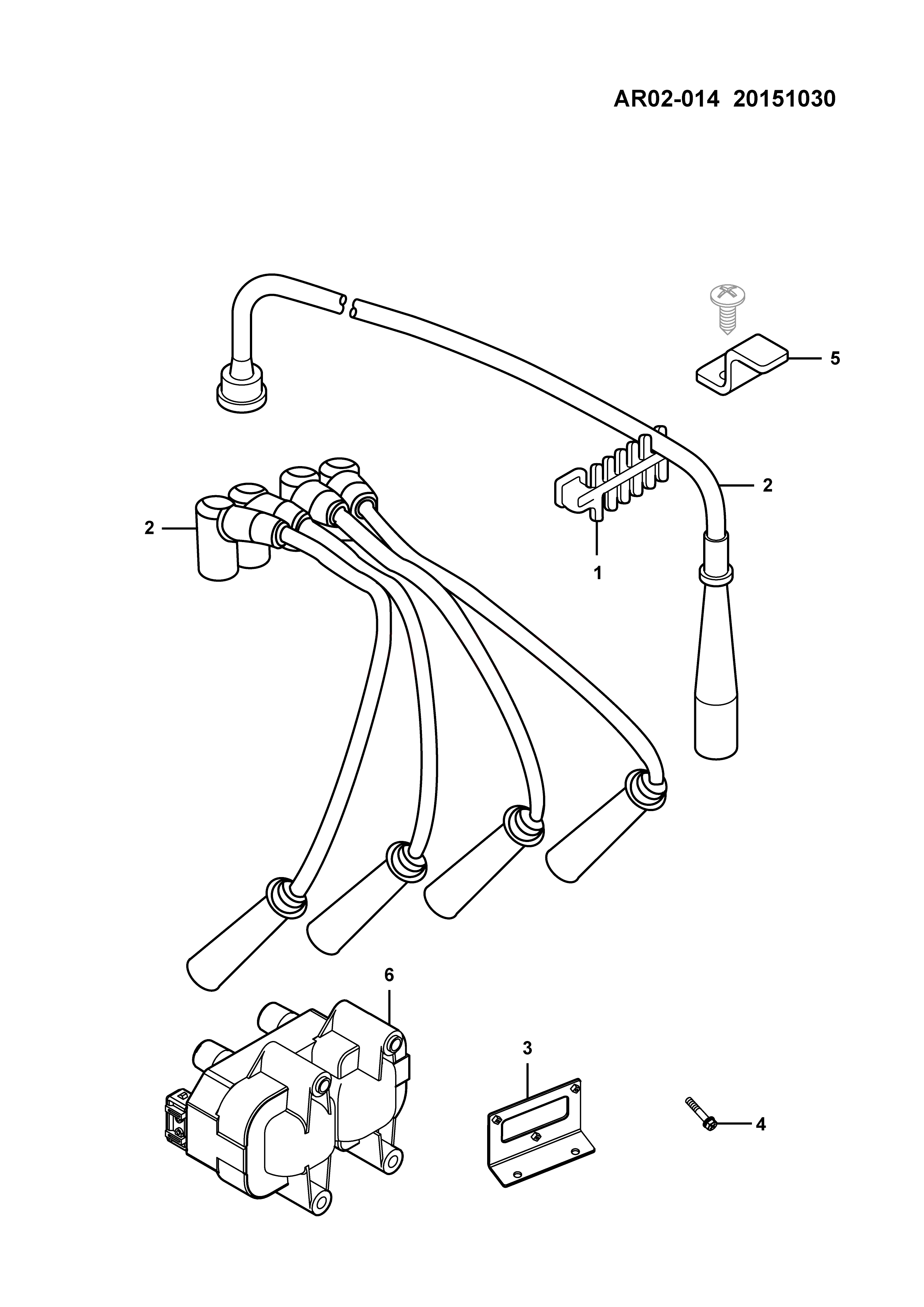 AR02-014 20151030

5

2

2

1

6

3

4