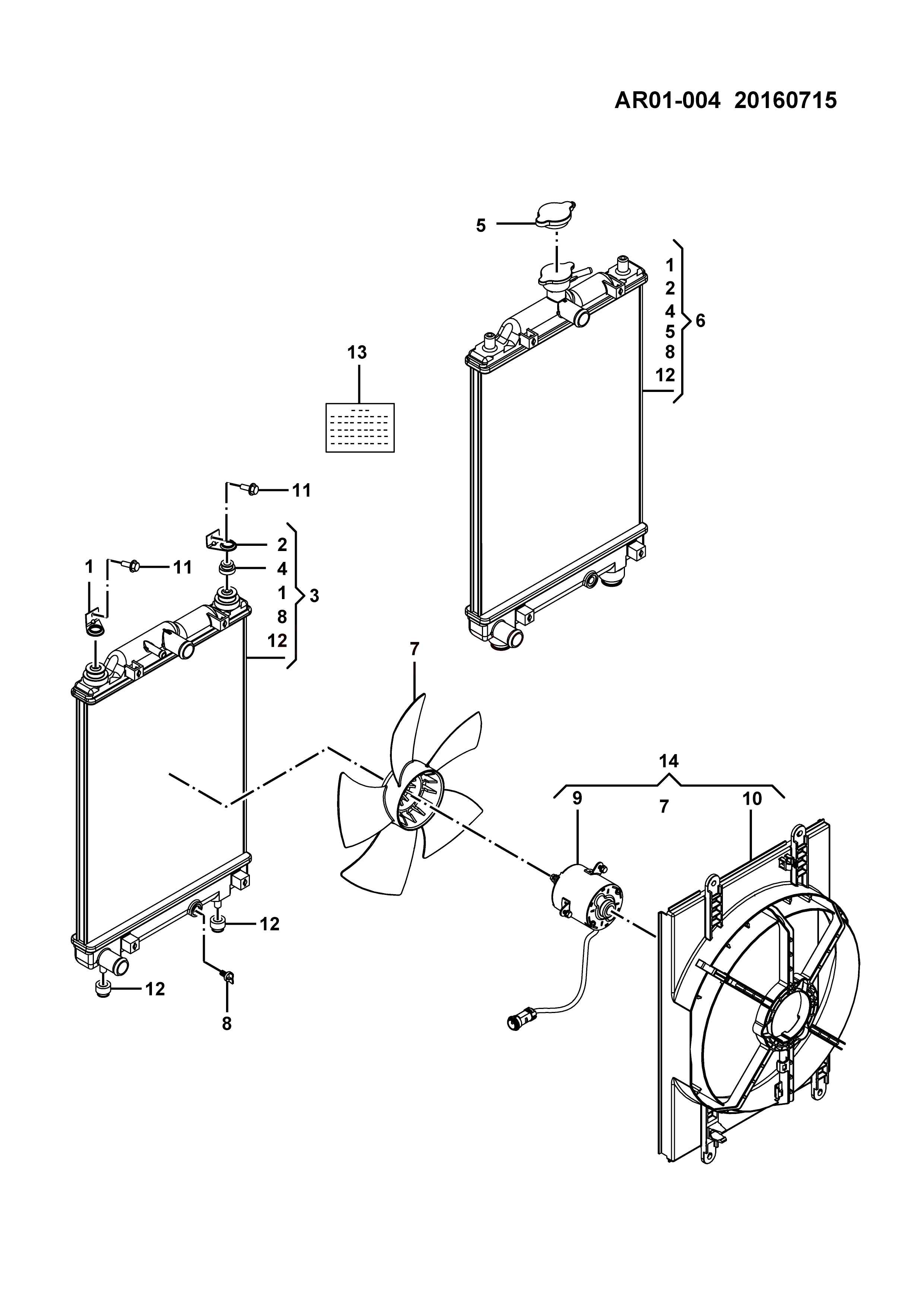 AR01-004 20160715

5

1
2
4
5
8
12

6

13

11

2
4
1
8
12

3

1

11

7

14

9

7

10

12

12

8