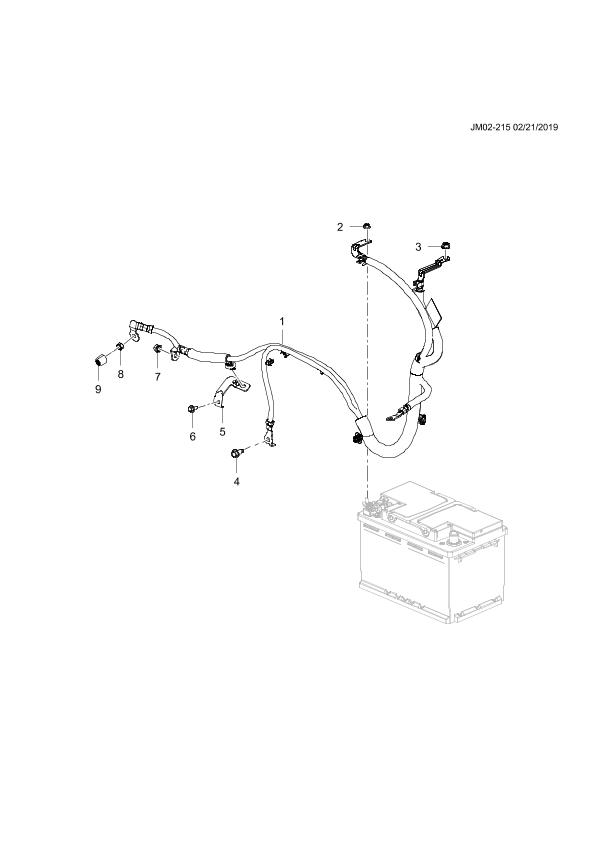 JM02-215 02/21/2019

2
3
1
9
8
7
6
5
4