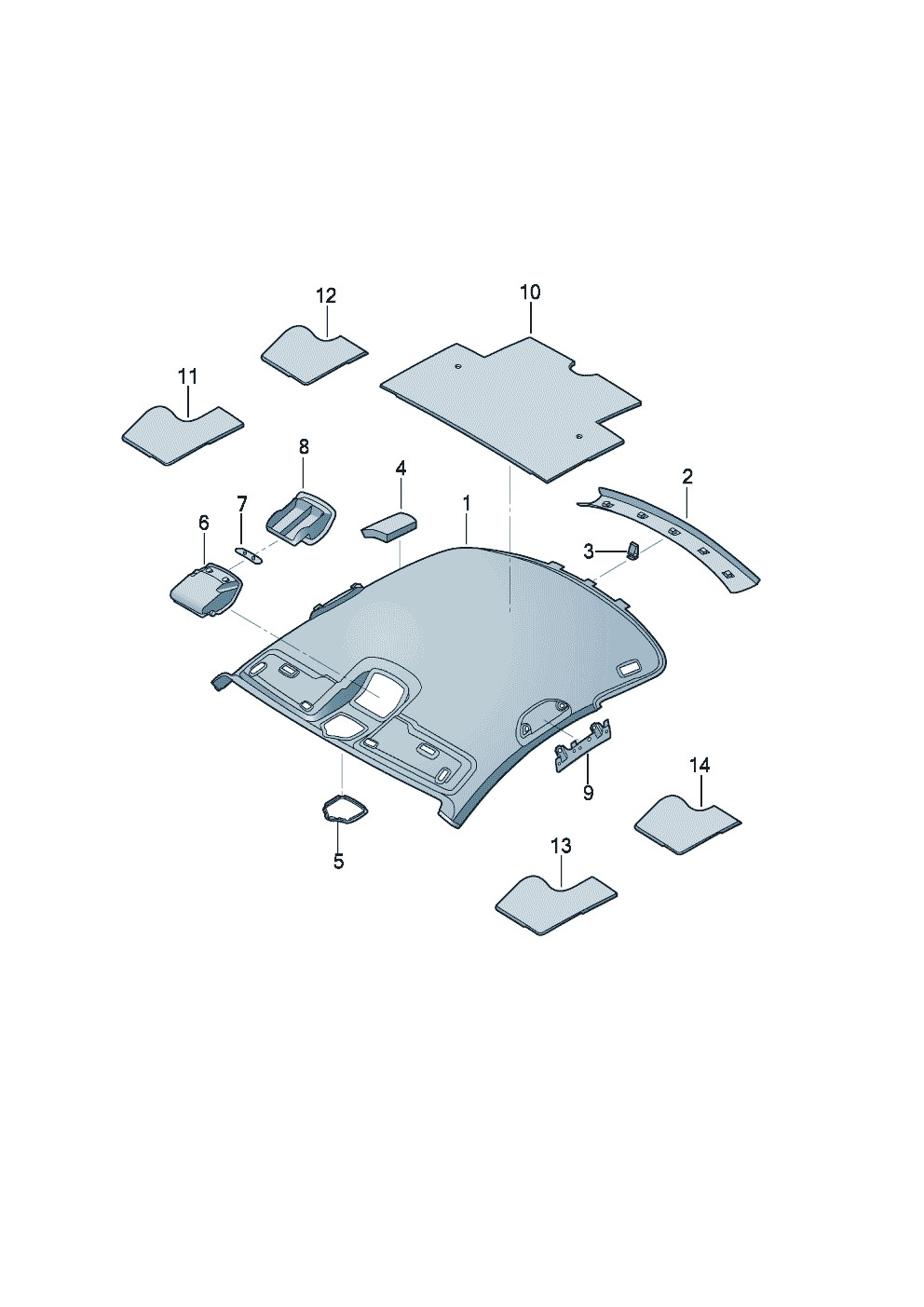 12
10
11
8
4
2
7
1
6
3
9
14
5
13