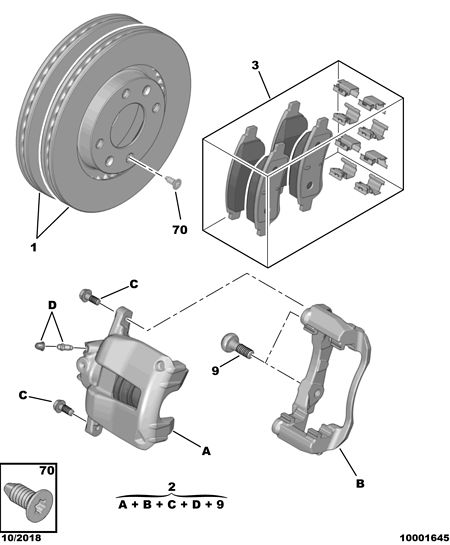 3

70

1

C

D

9

C

A

B

70

2
A + B + C + D + 9

10/2018

10001645