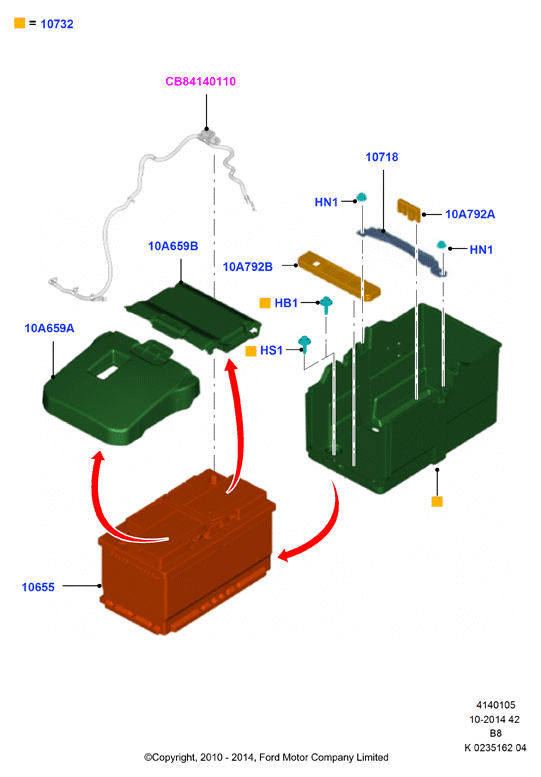 = 10732

CB84140110

10718

HN1

10A792A

HN1

10A659B

10A792B

HB1

10A659A

HS1

10655

4140105
10-2014 42
B8
K 0235162 04

©Copyright, 2010 - 2014, Ford Motor Company Limited