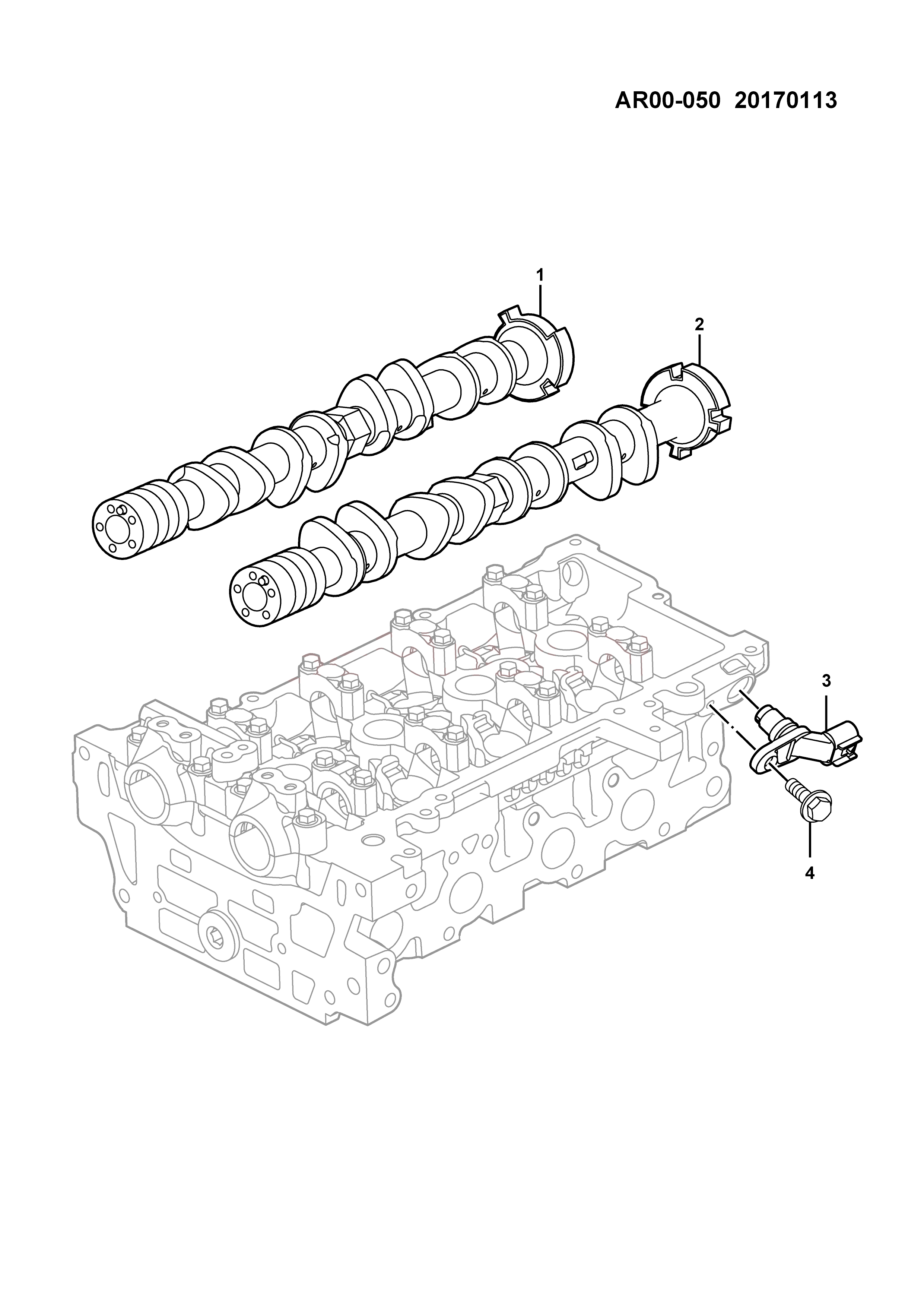 AR00-050 20170113

1

2

3

4