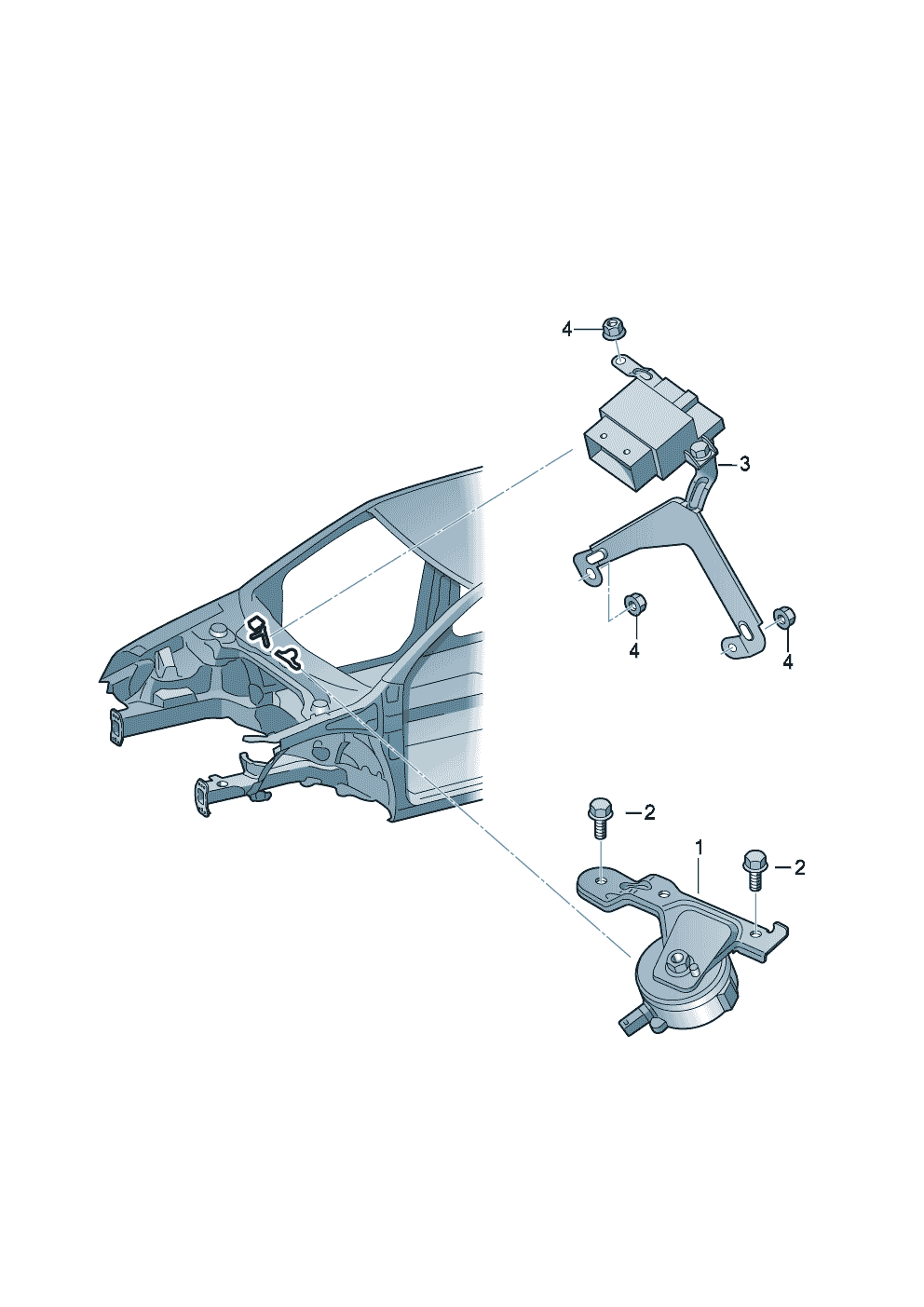 4
3
4
4
2
1
2