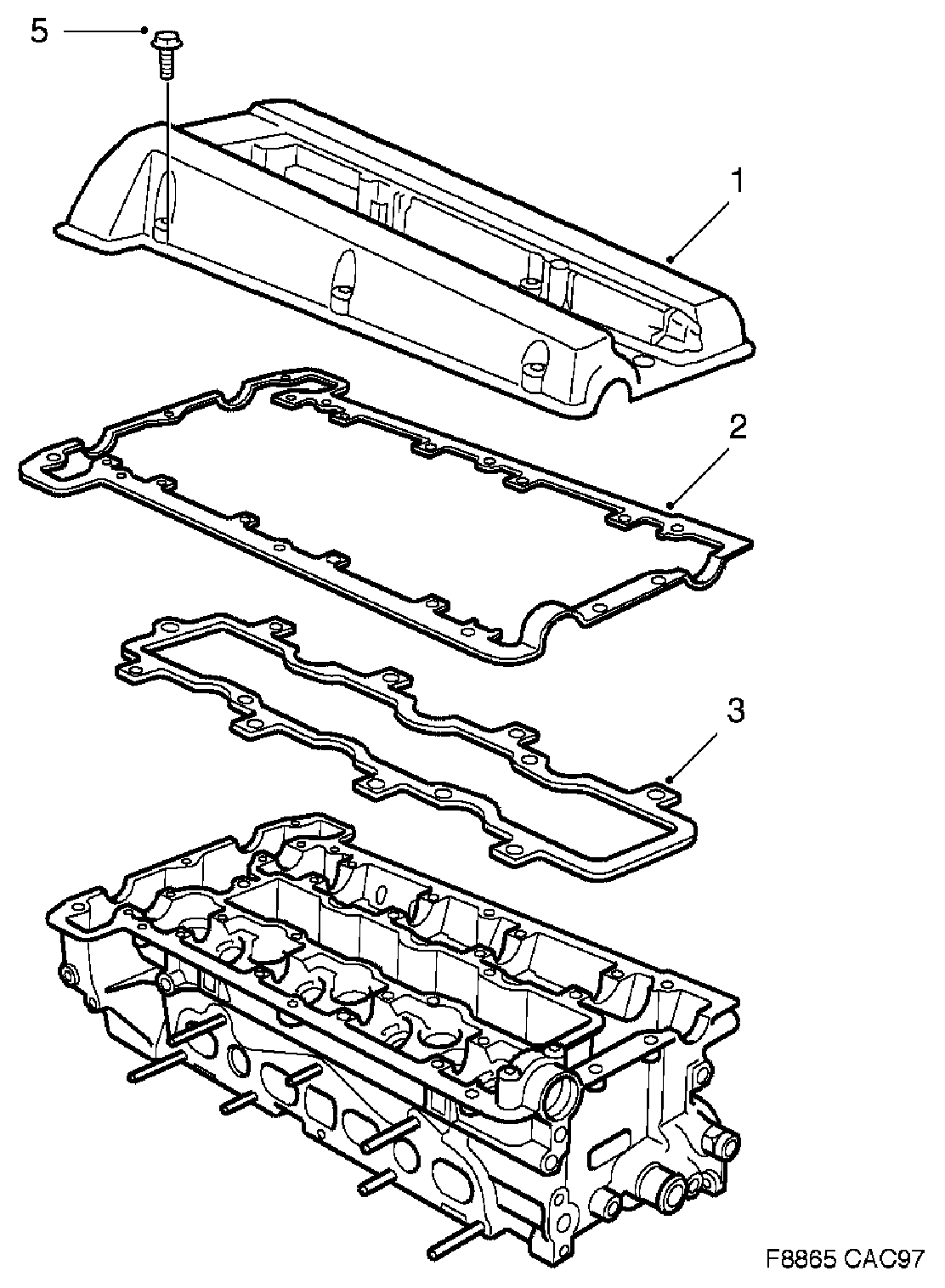 5

1

2

3

F8865 CAC97