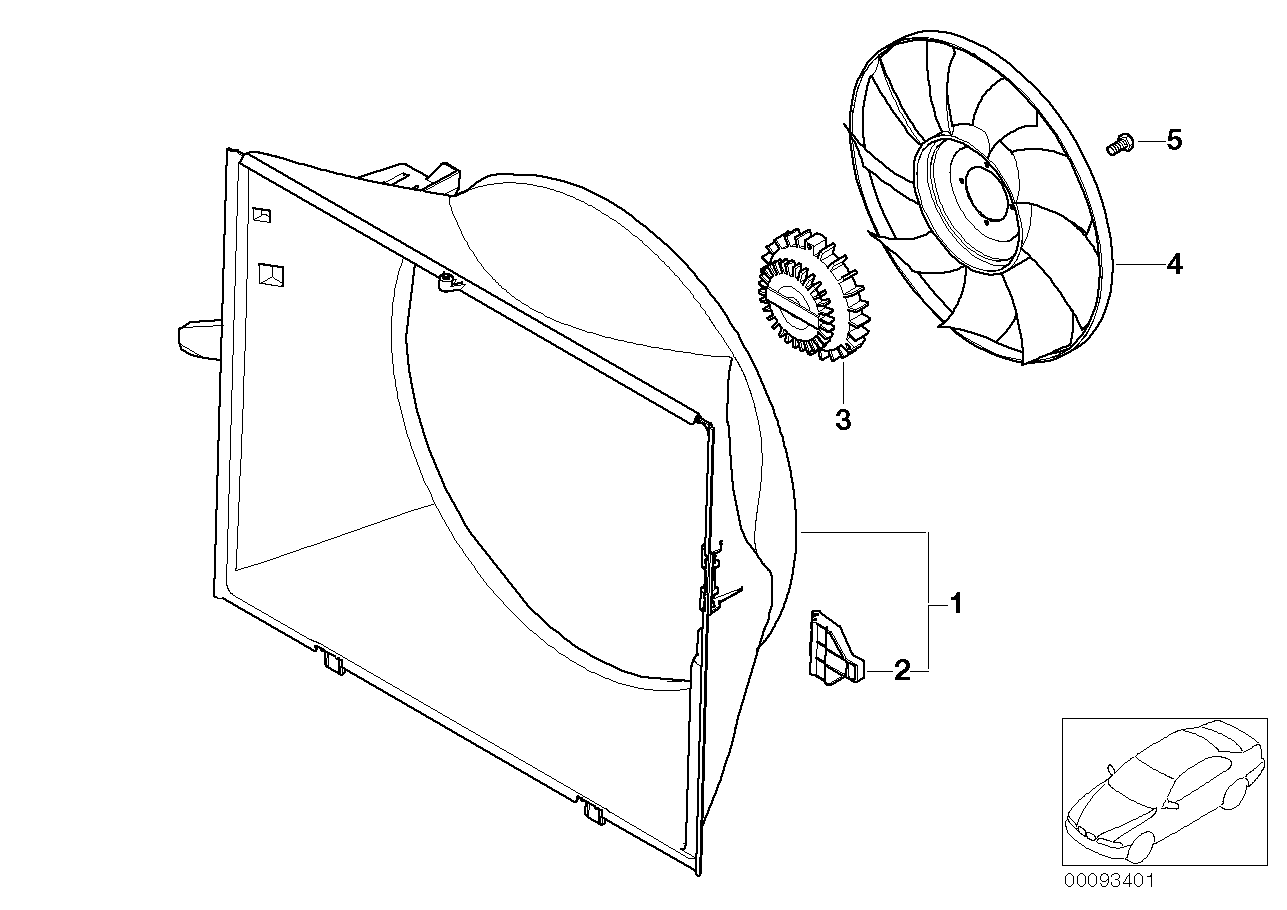 5
4
3
1
2
00093401