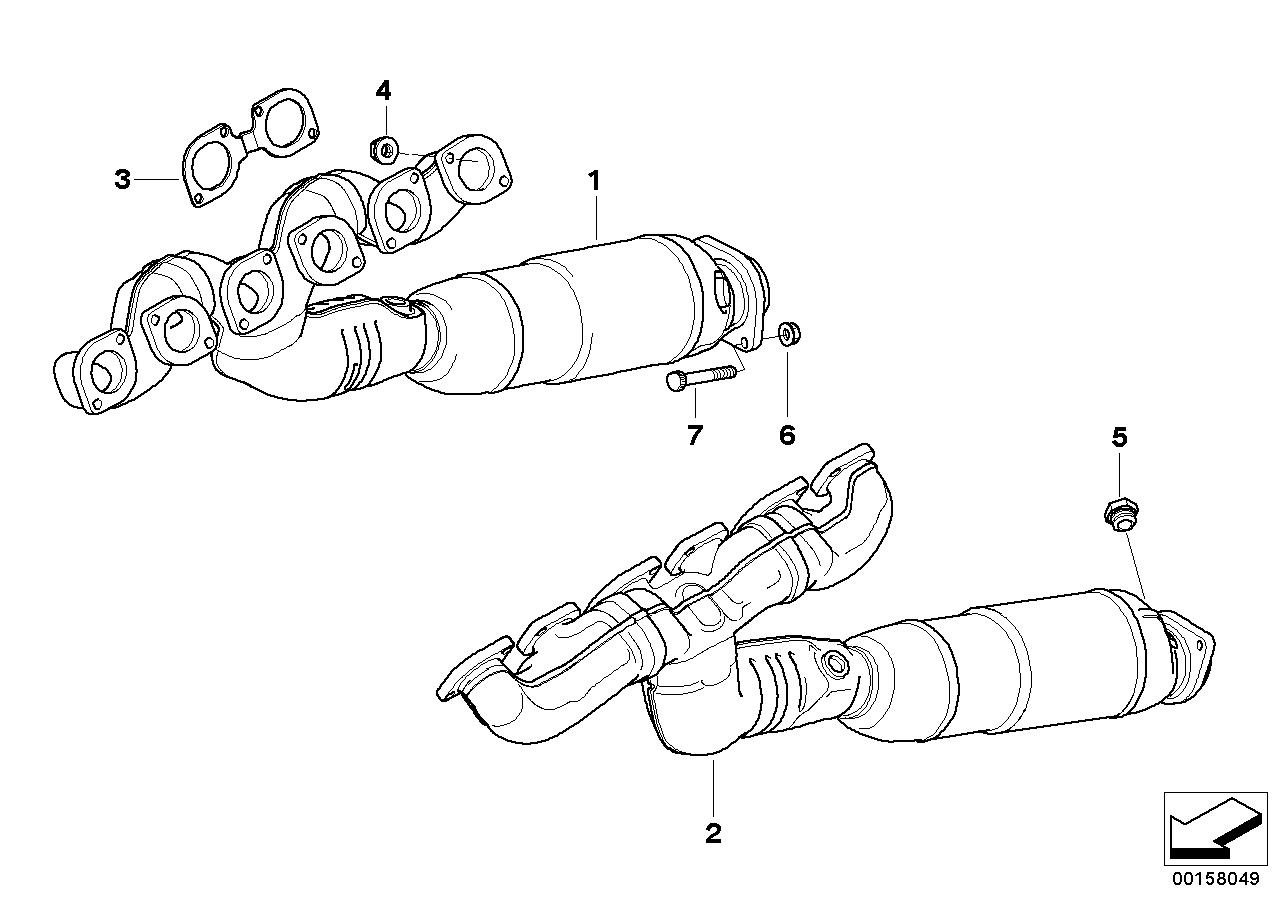 4
3
1
7
6
5
2
00158049