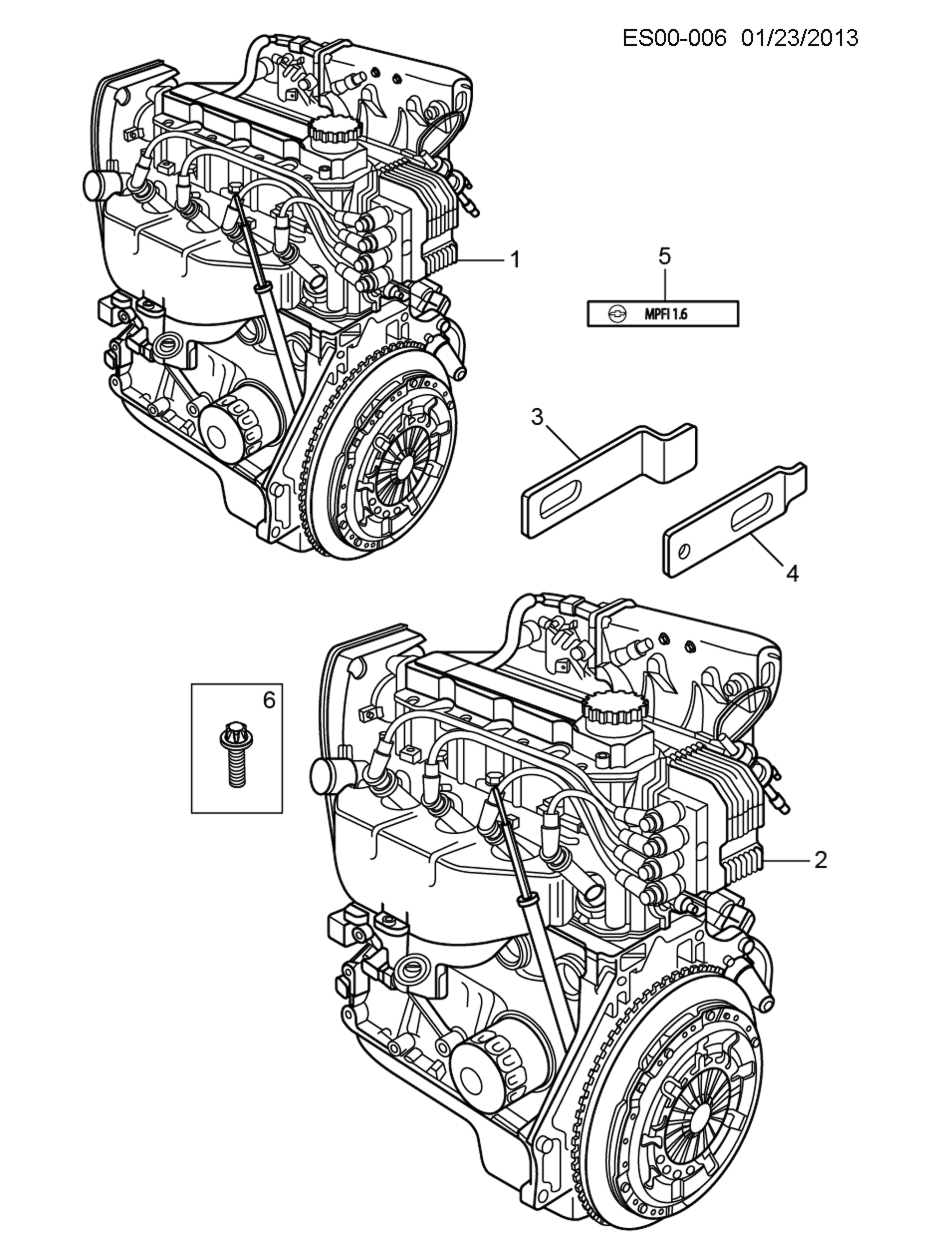 ES00-006 01/23/2013

1

5

MPFI 1.6

3

4

6

2