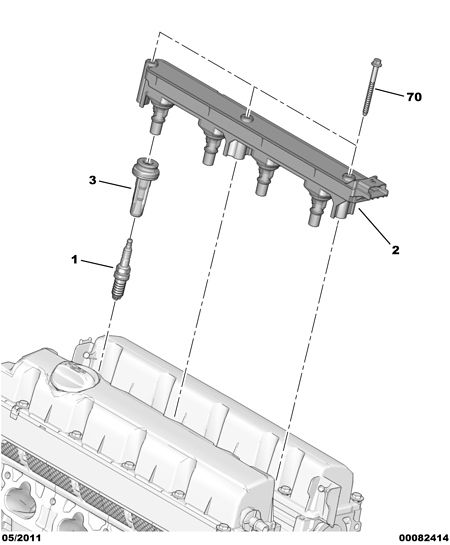 70

3

2

1

05/2011

00082414