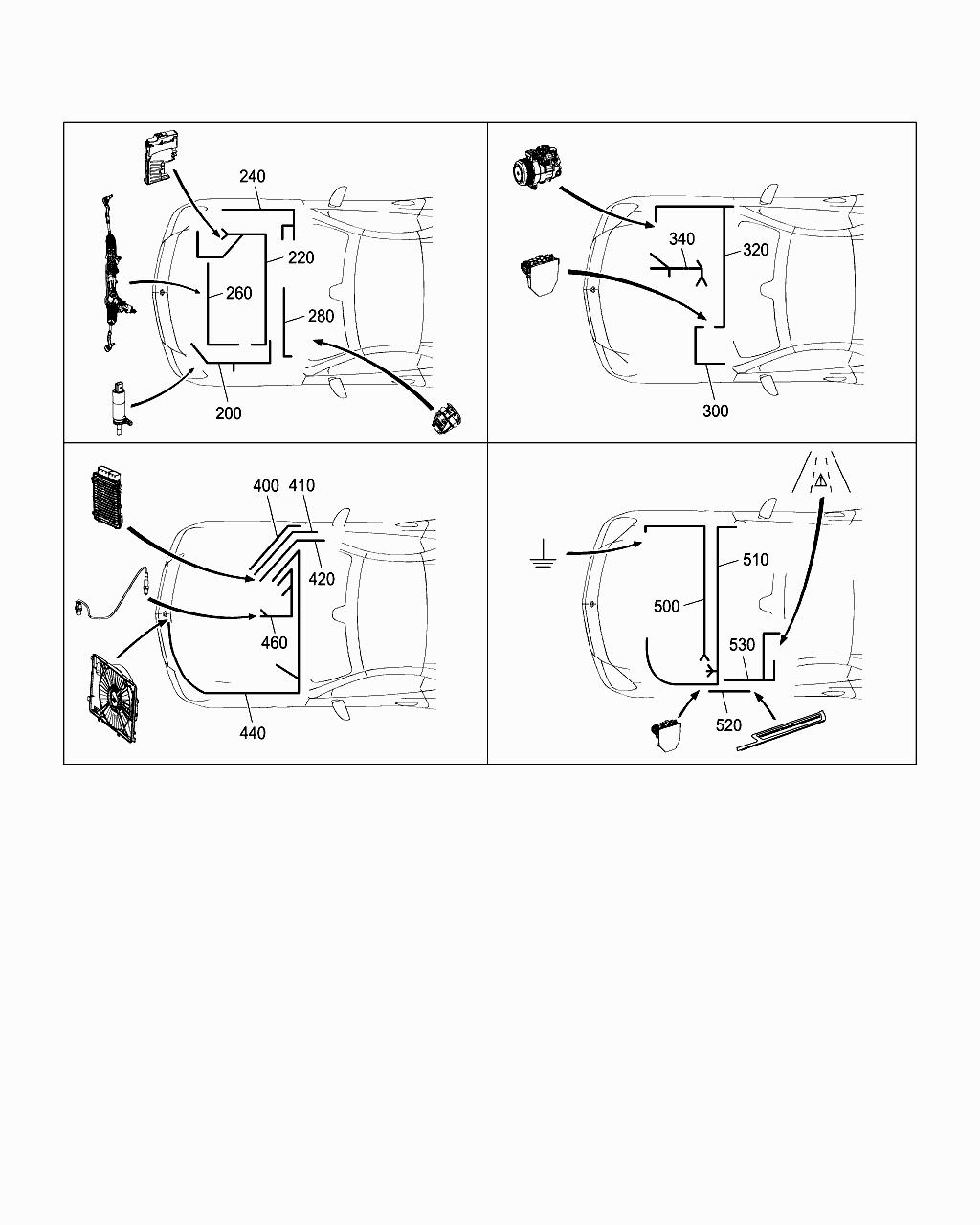 240
220
260
280
200

340
320
300

400
410
420
460
440

510
500
530
520