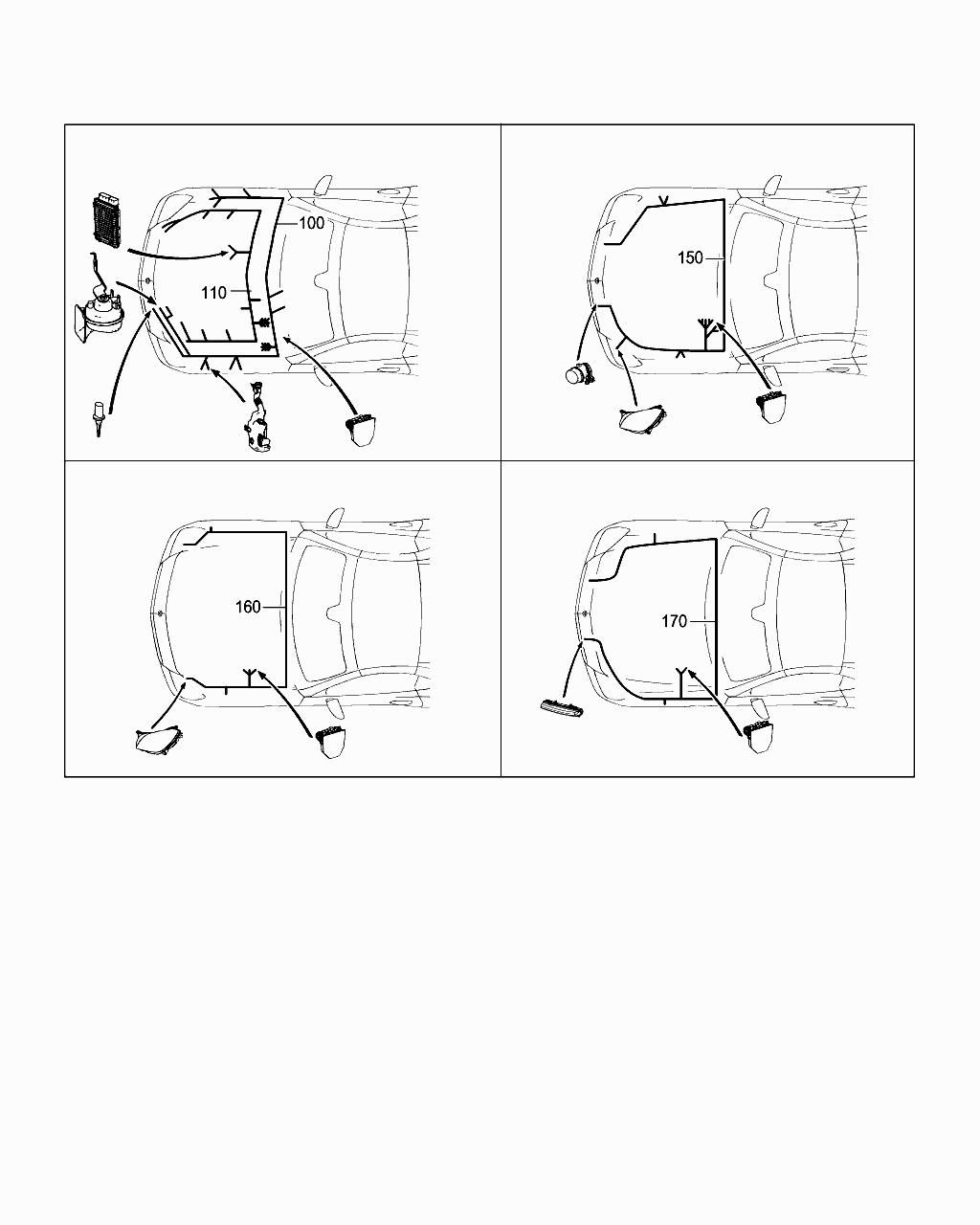 100
110
150
160
170